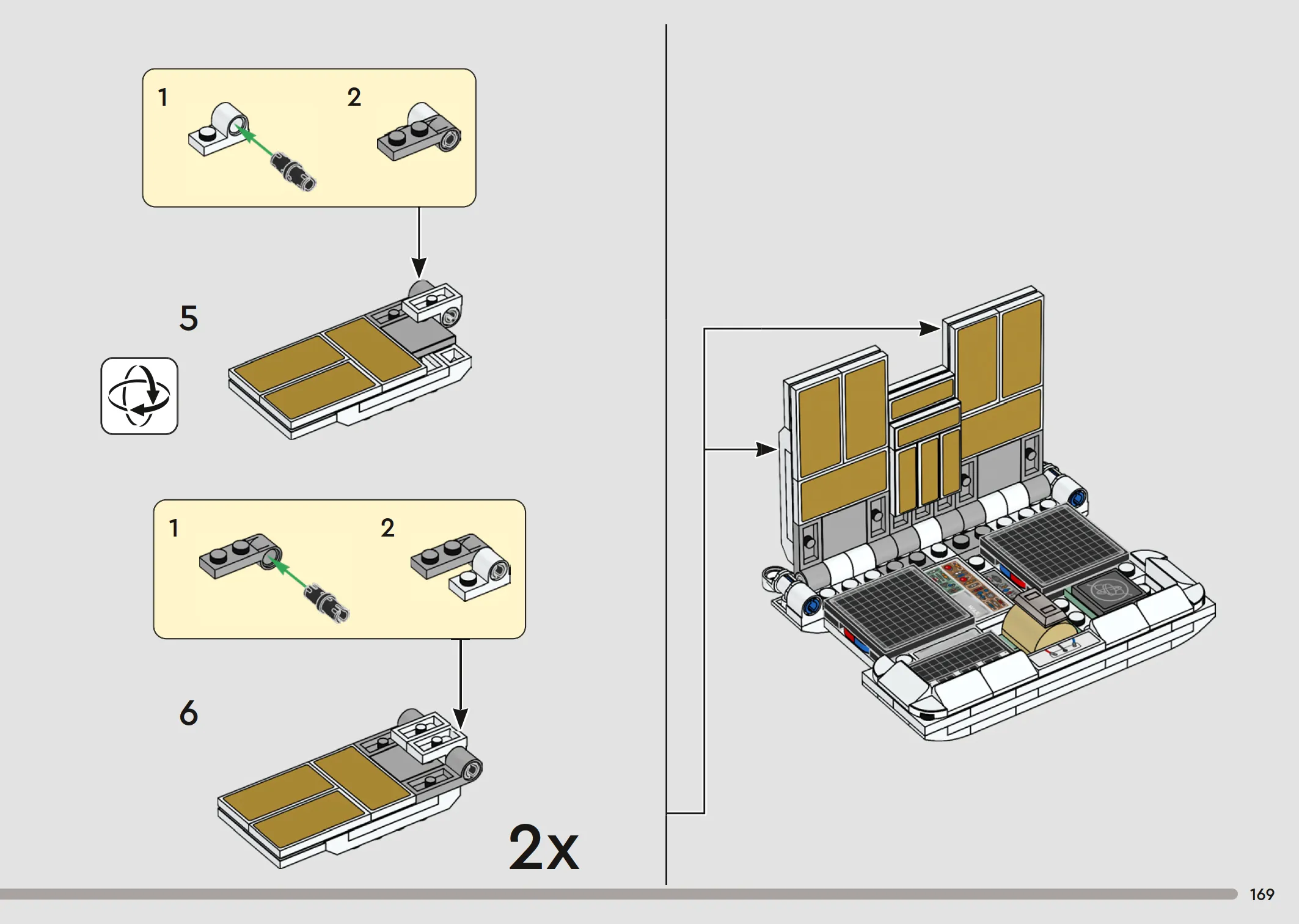 1

2

5

1

2

6

2x

169