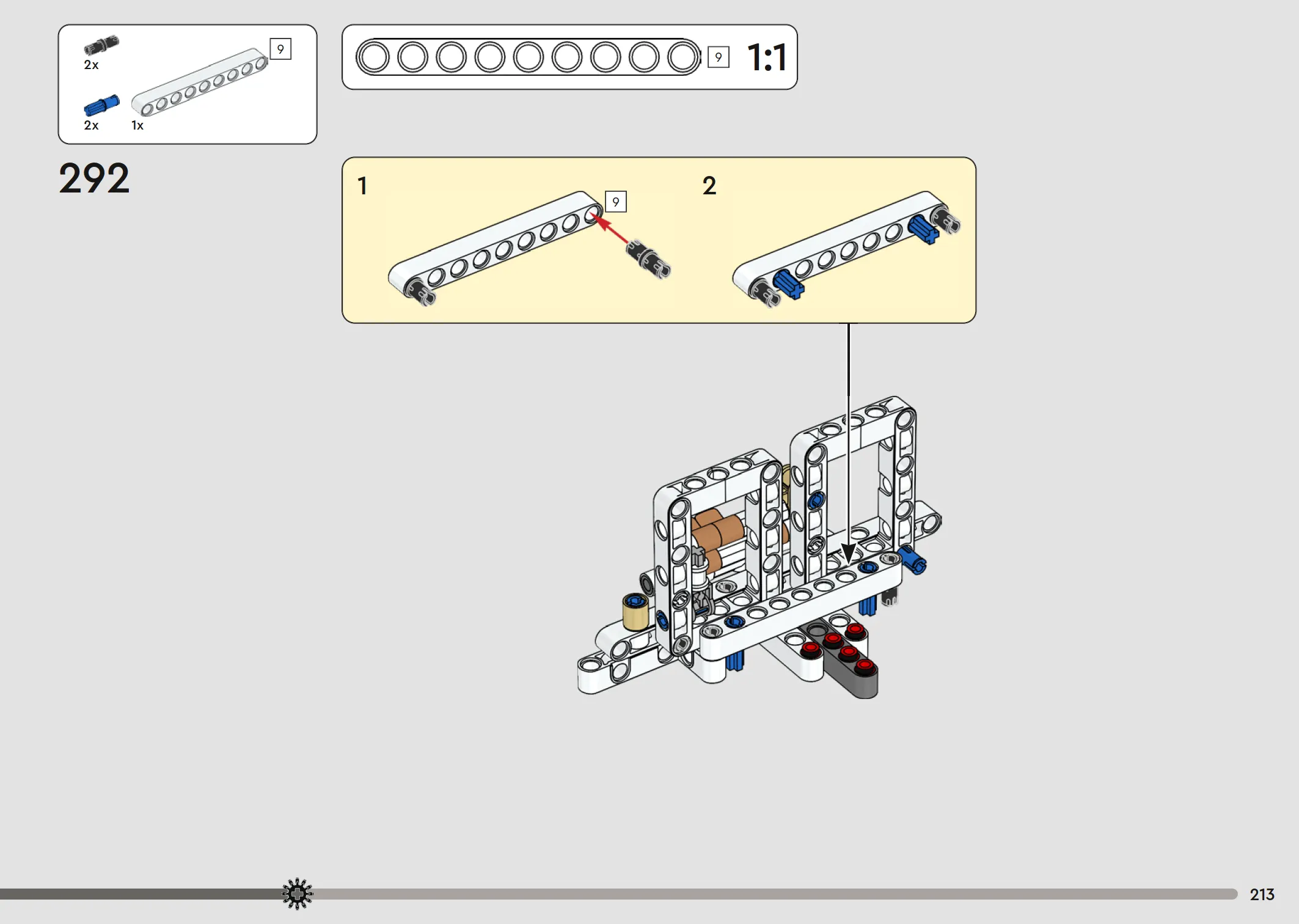 2x
9
2x
1x

9
1:1

292

1
9
2

213