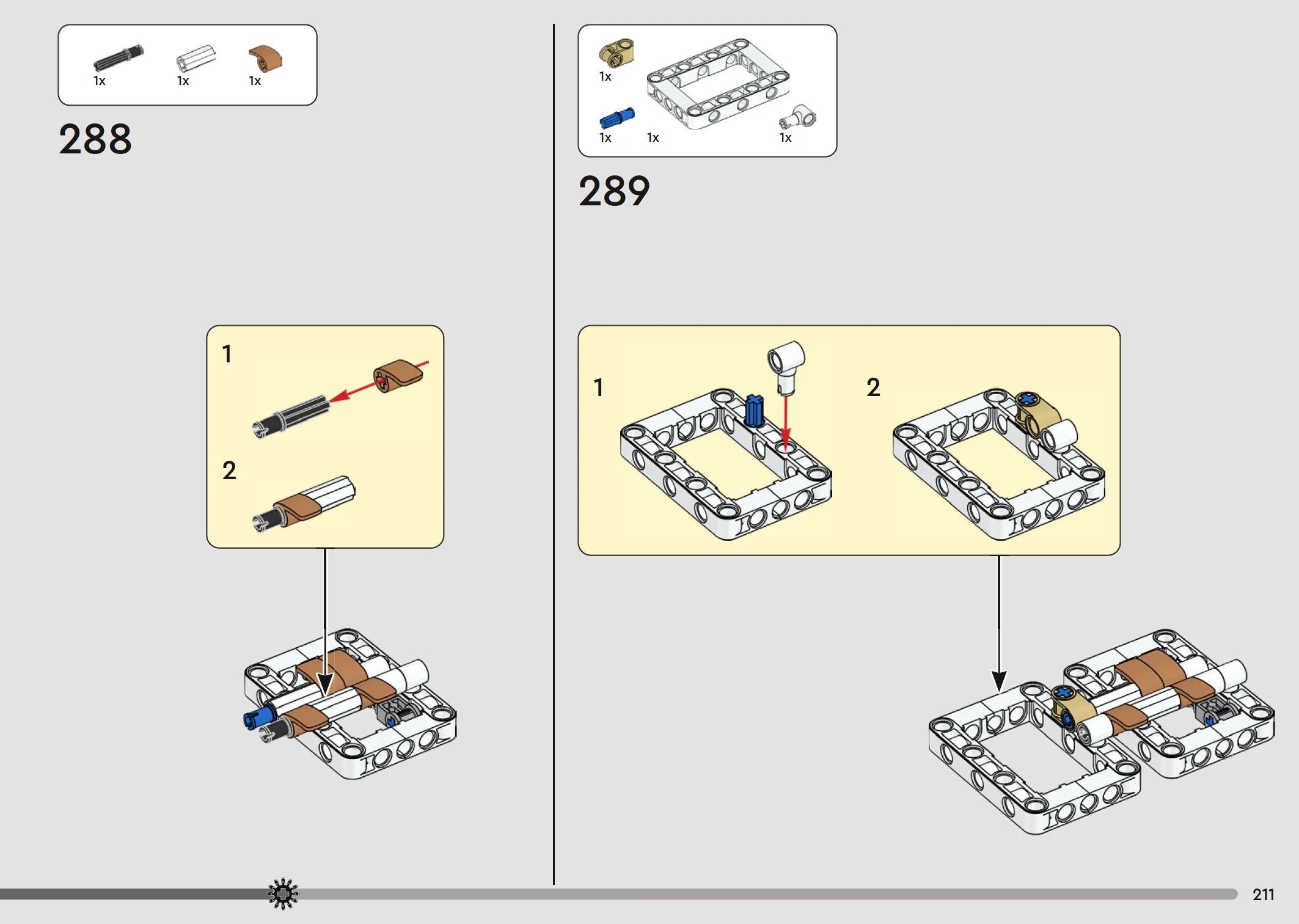 1x 1x 1x

288

1

2

1x

1x 1x 1x

289

1

2

211