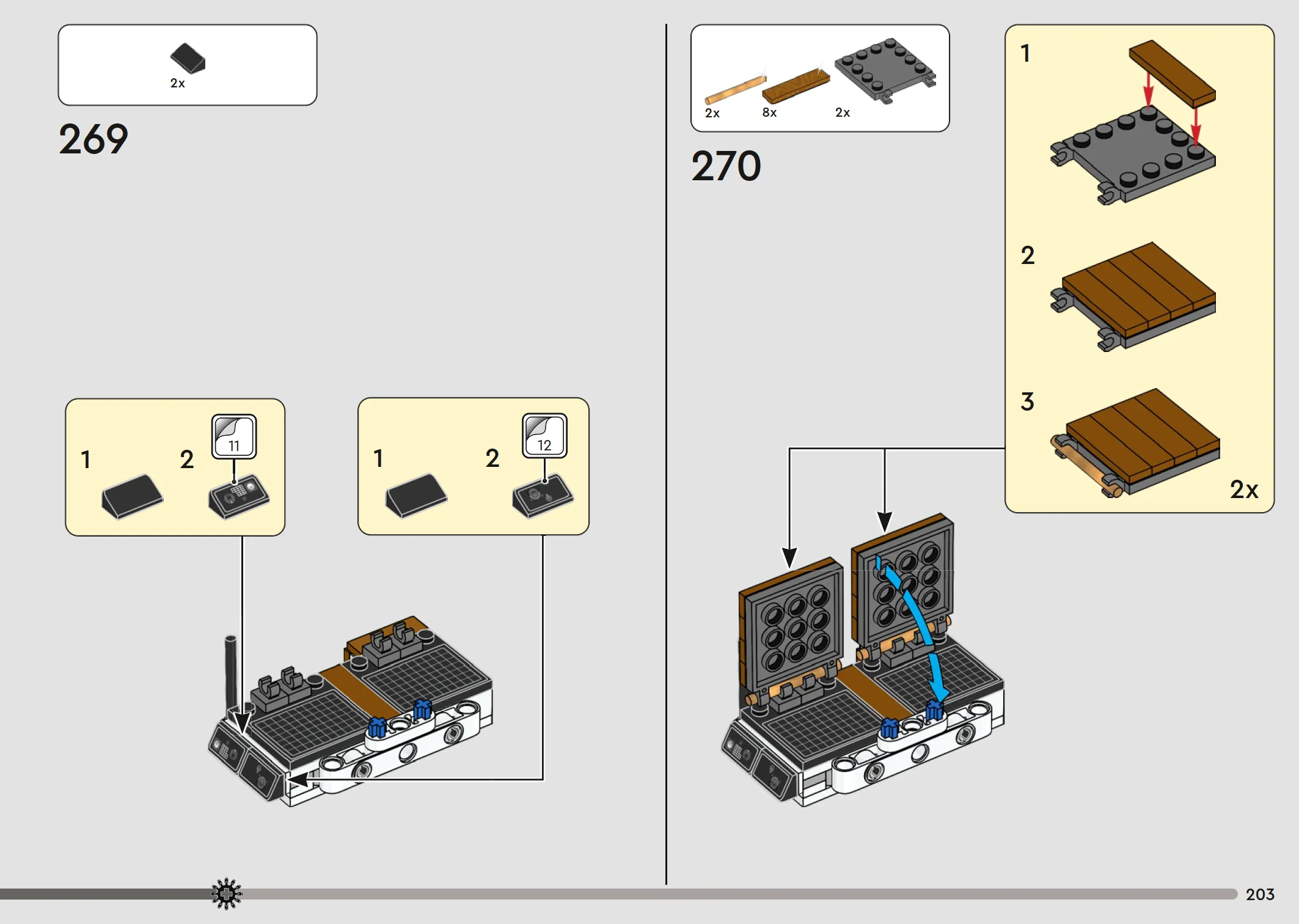 2x

269

1

2

11

1

2

12

2x

8x

2x

270

1

2

3

2x

203