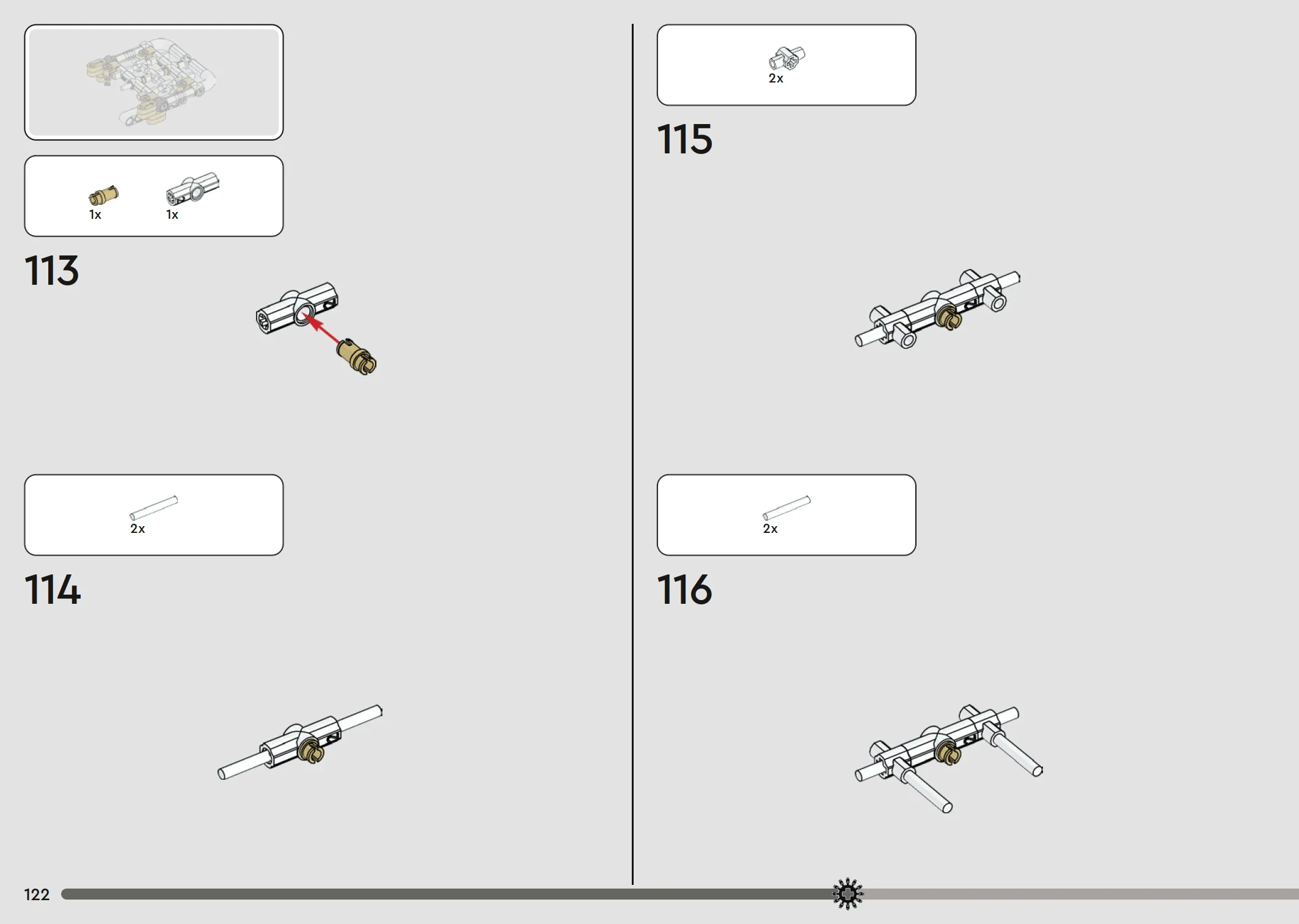 1x 1x

113

2x

114

2x

115

2x

116

122