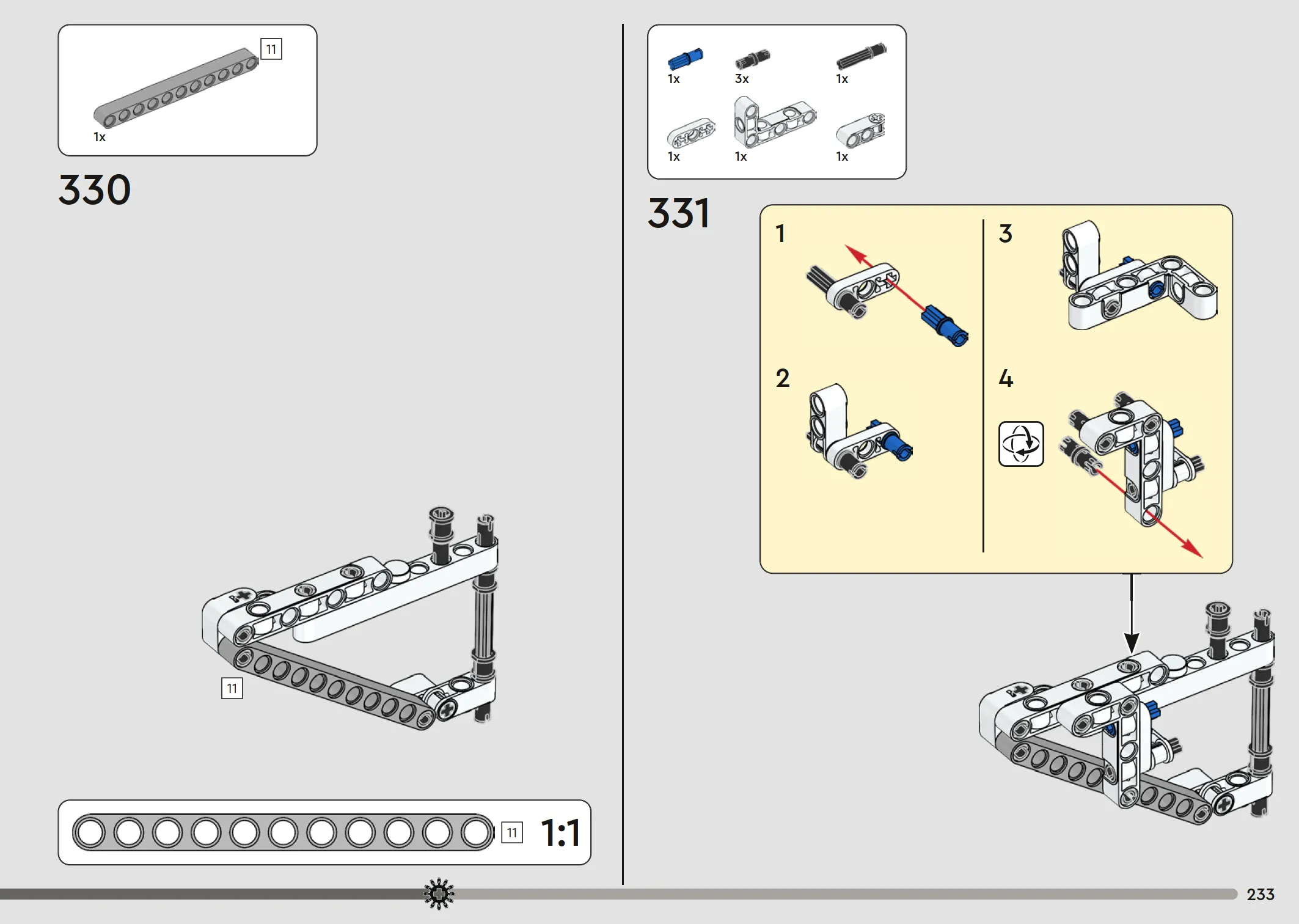 11
1x

330

11

11
1:1

1x
3x
1x
1x
1x
1x

331

1

2

3

4

233