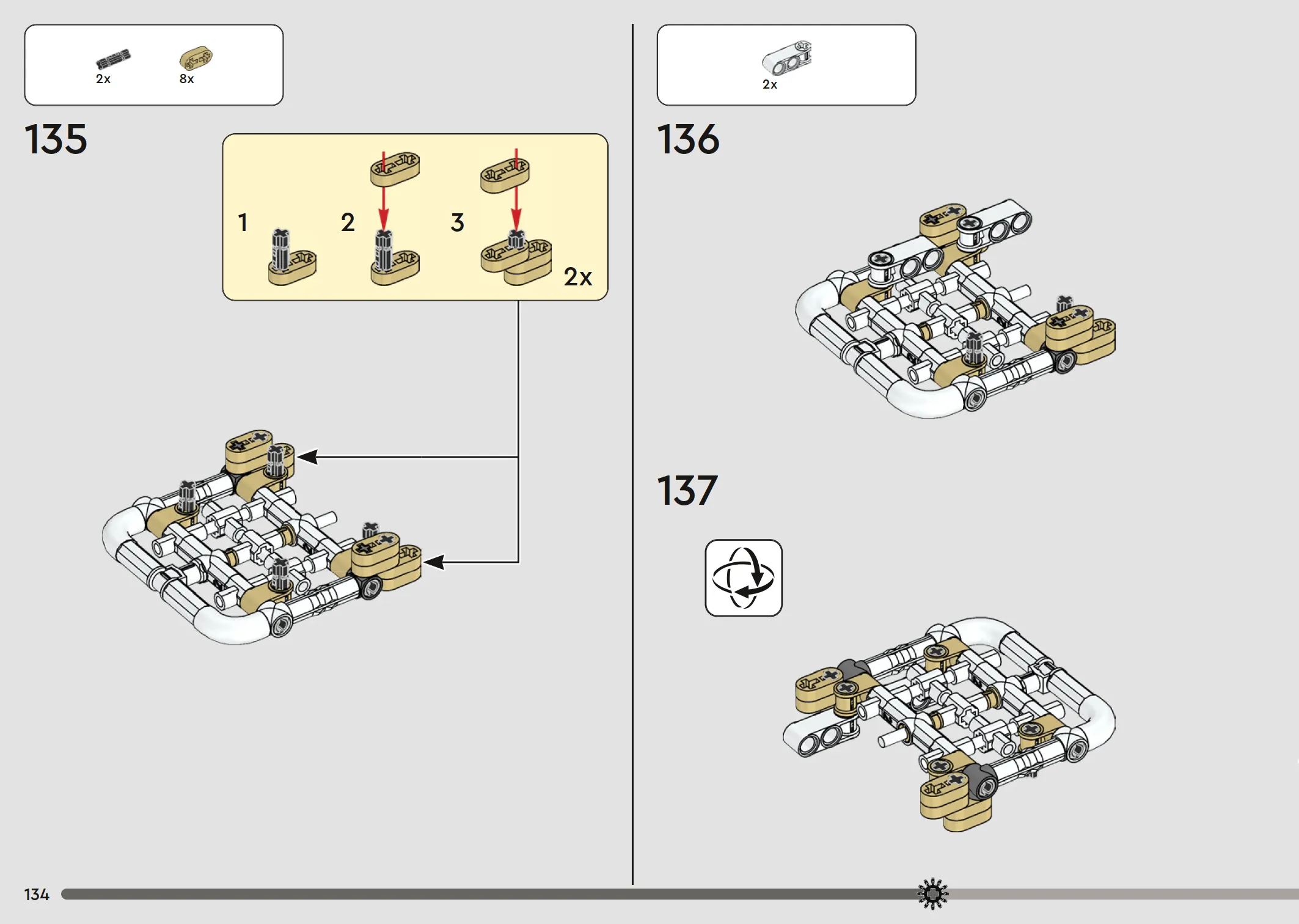 2x
8x

135

1
2
3
2x

2x

136

137

134