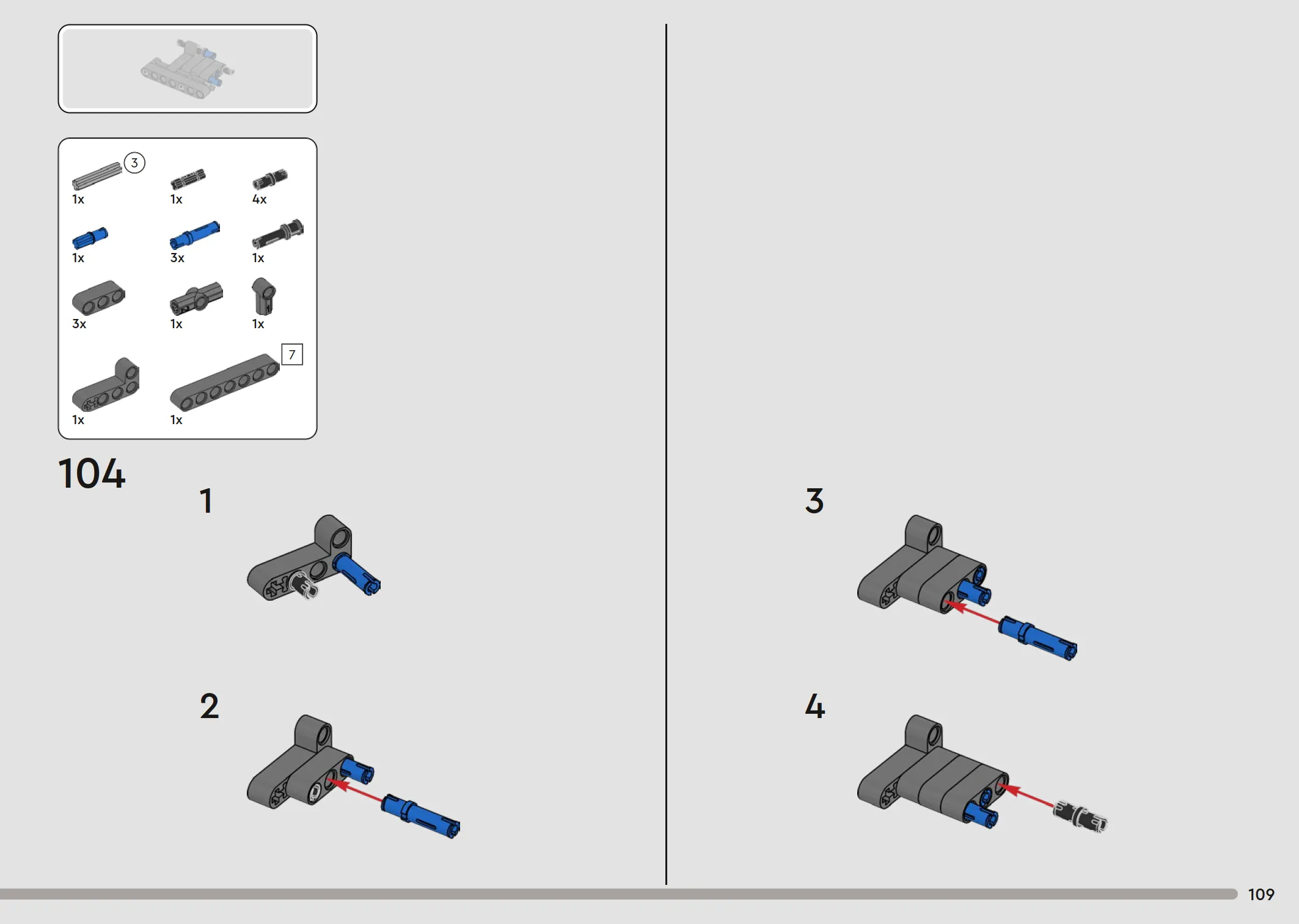 3
1x
1x
4x
1x
3x
1x
3x
1x
1x
7
1x
1x

104

1

2

3

4

109