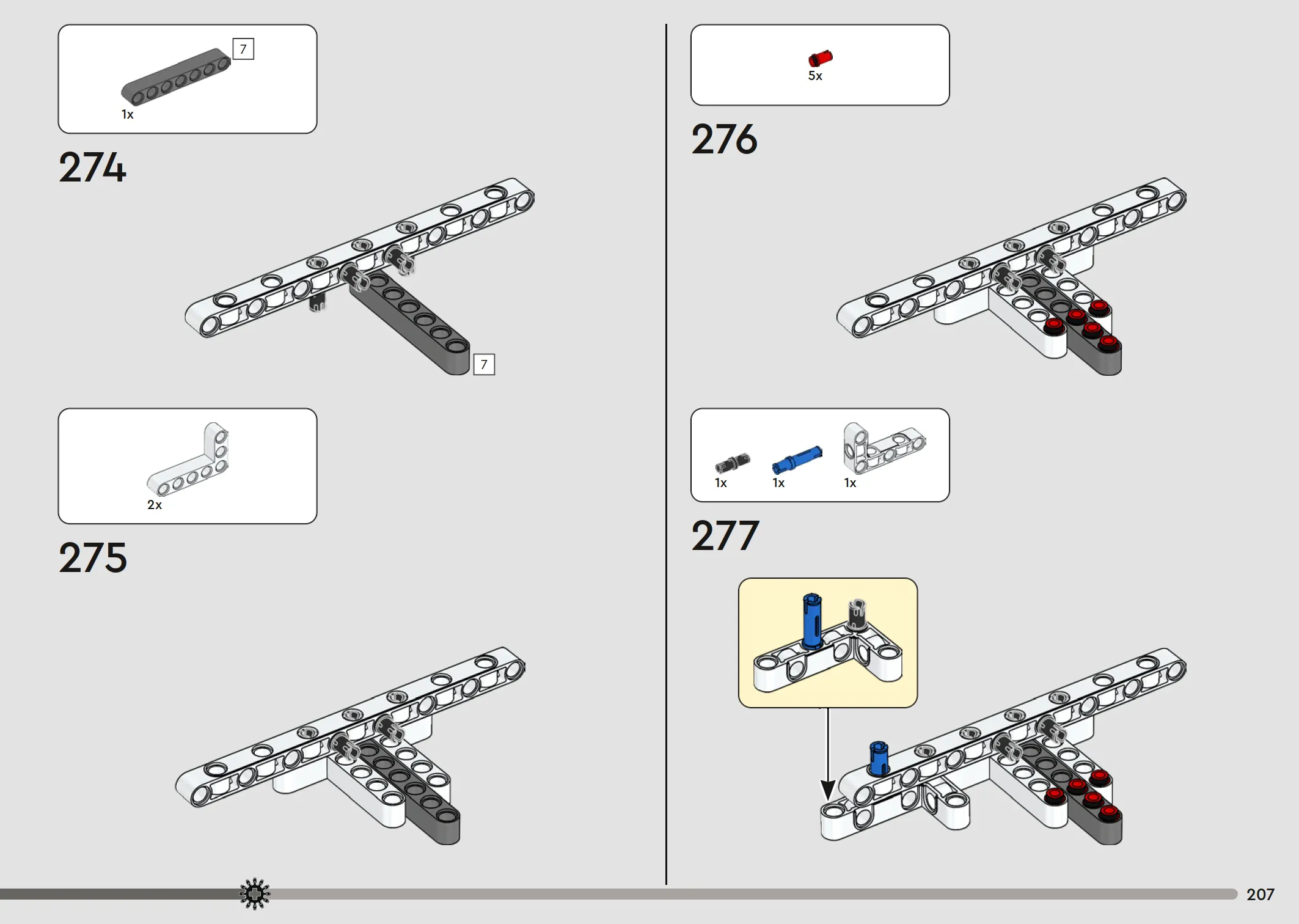 7
1x
274
7
2x
275
5x
276
1x
1x
1x
277
207