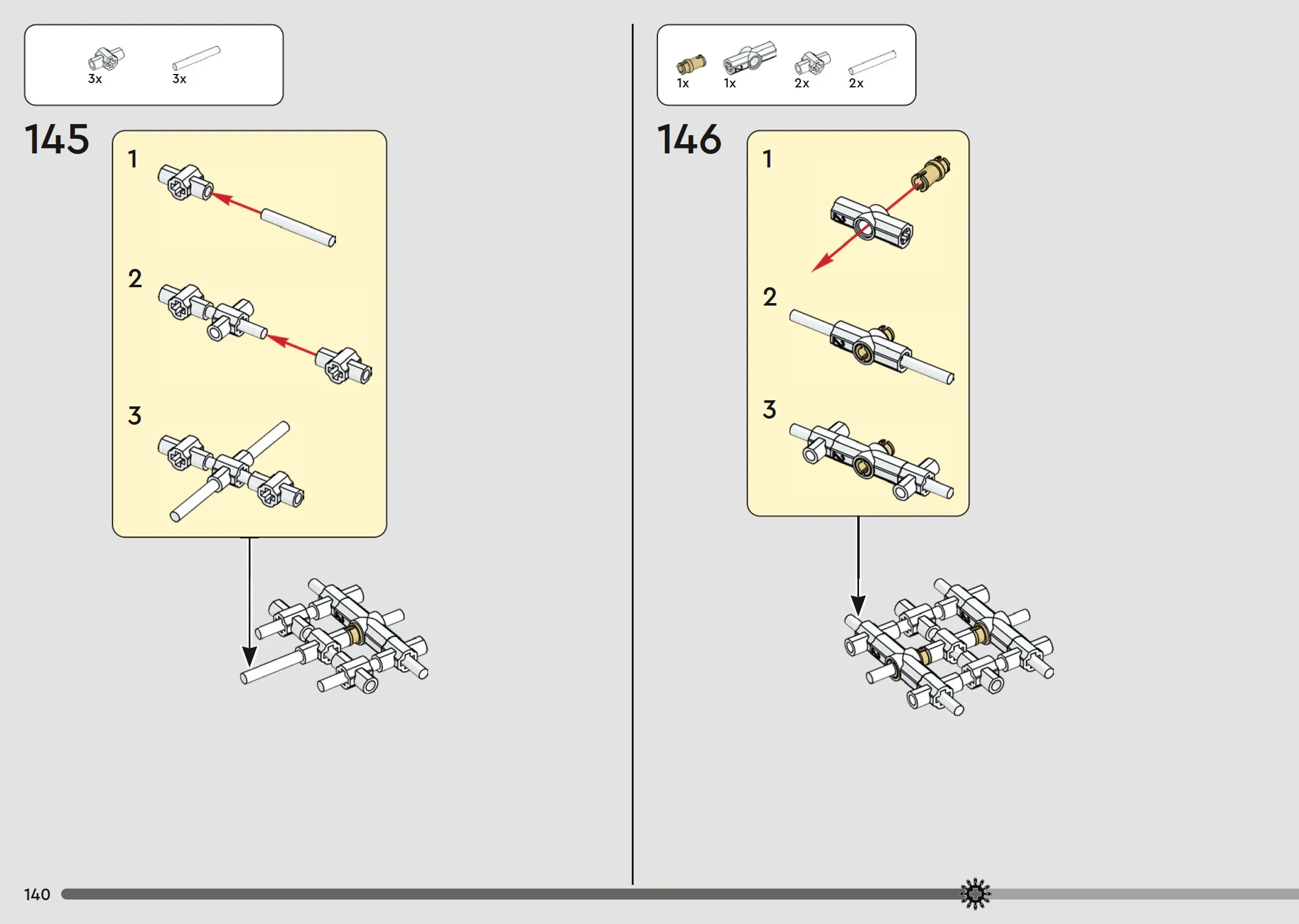 3x 3x

145

1

2

3

1x 1x 2x 2x

146

1

2

3

140