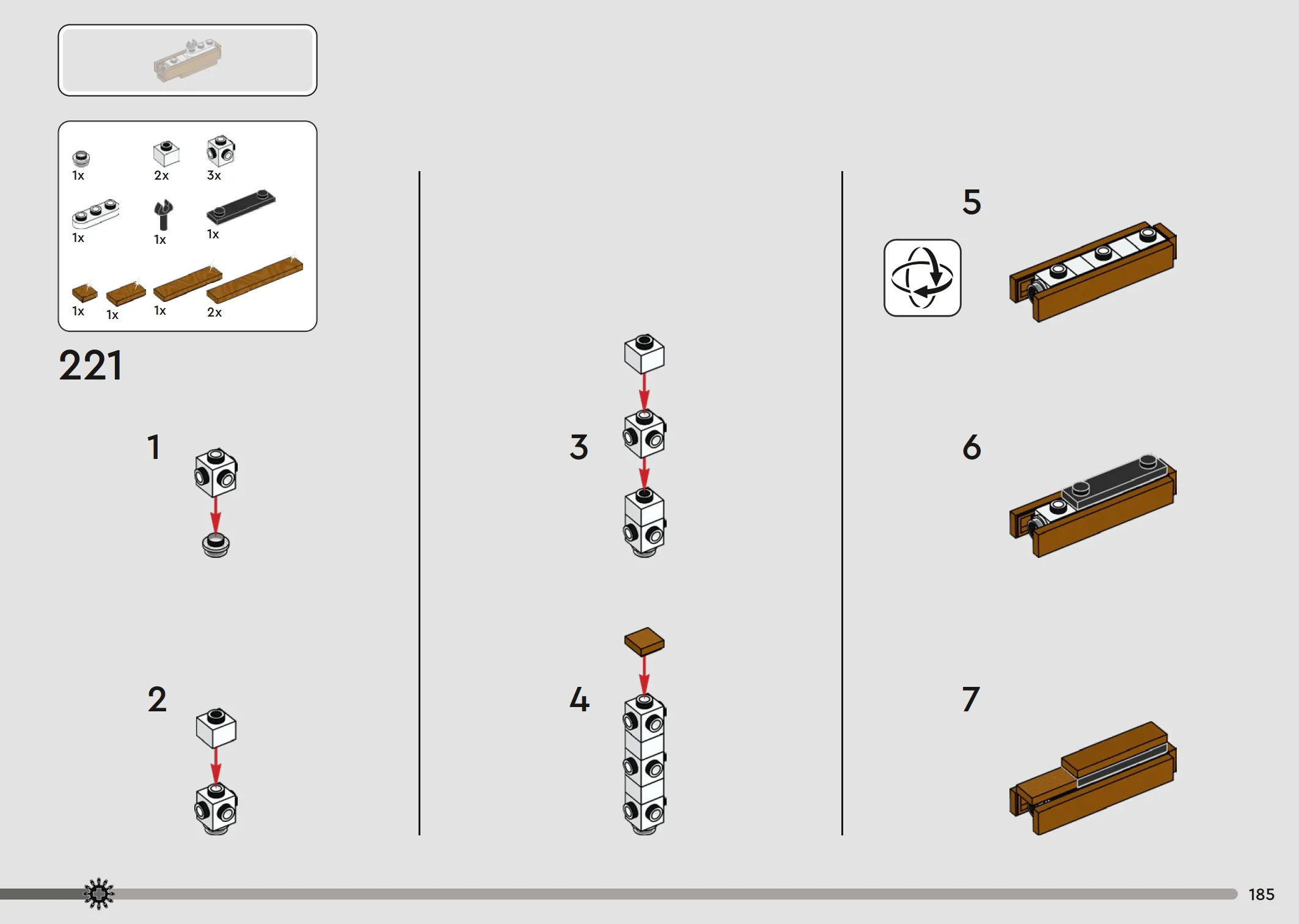 1x 2x 3x

1x 1x 1x

1x 1x 1x 2x

221

1

2

3

4

5

6

7

185