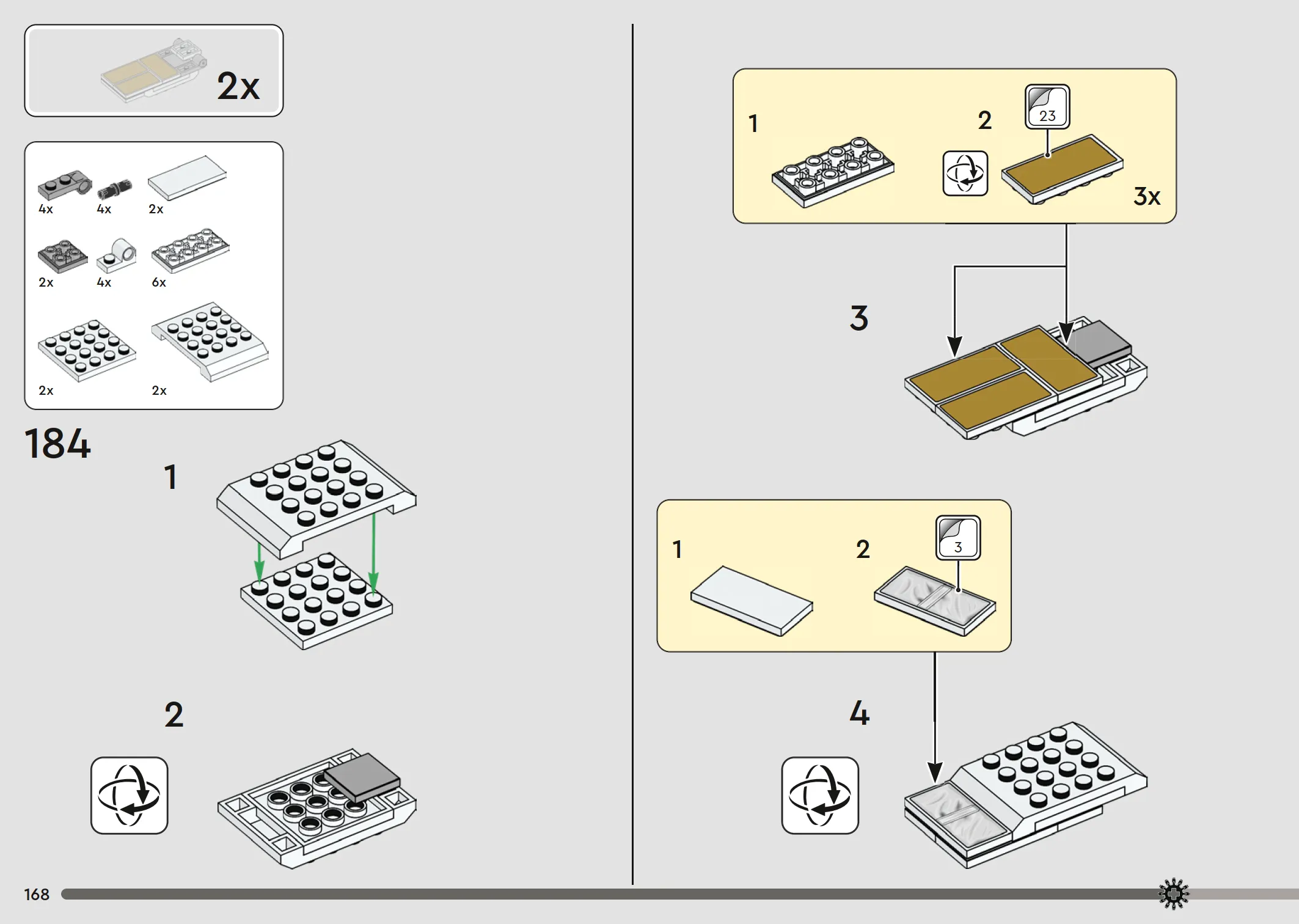 2x

4x 4x 2x
2x 4x 6x
2x 2x

184

1

2

1

2

23

3x

3

1

2

3

4

168