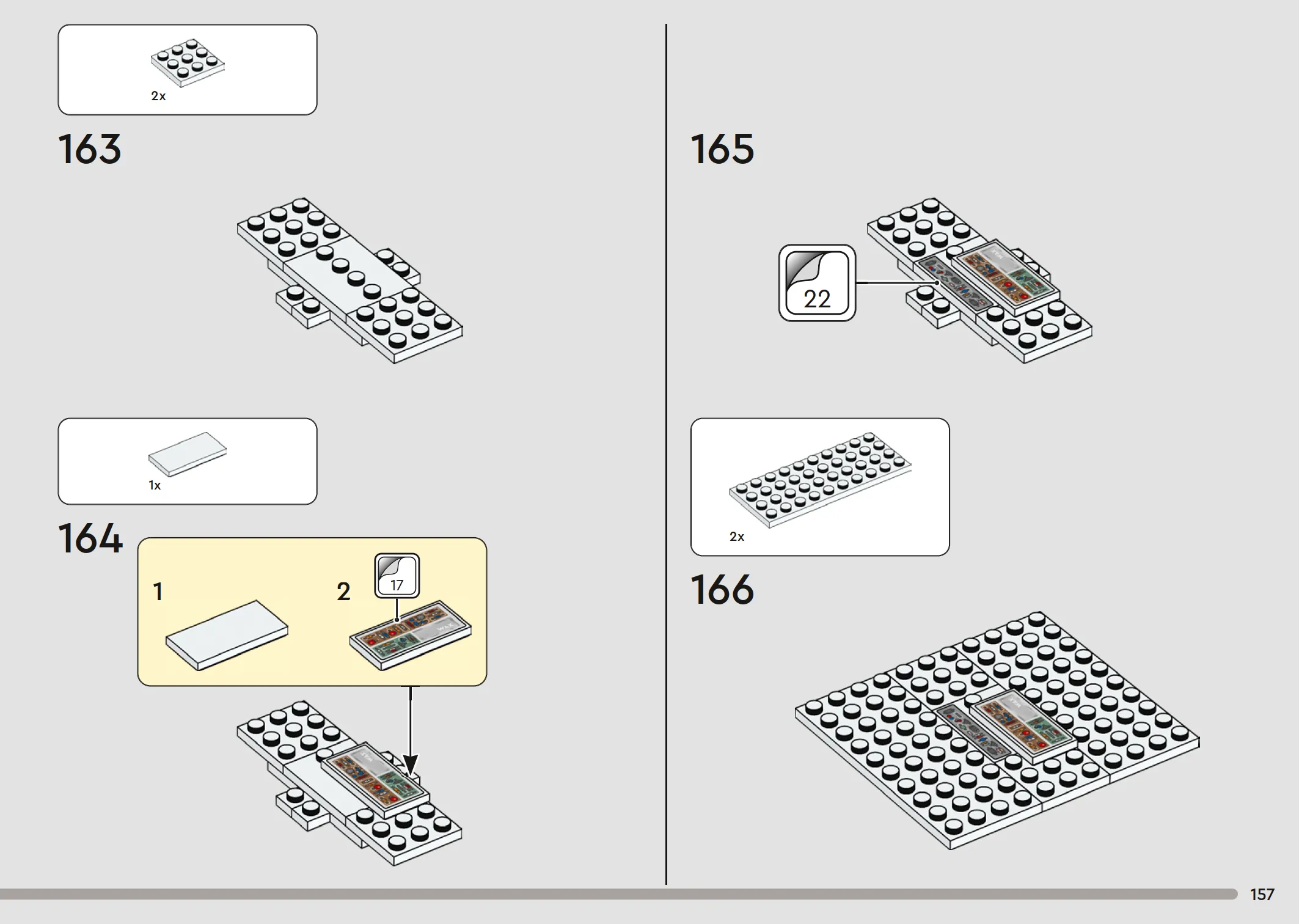 2x

163

1x

164

1

2

17

165

22

2x

166

157