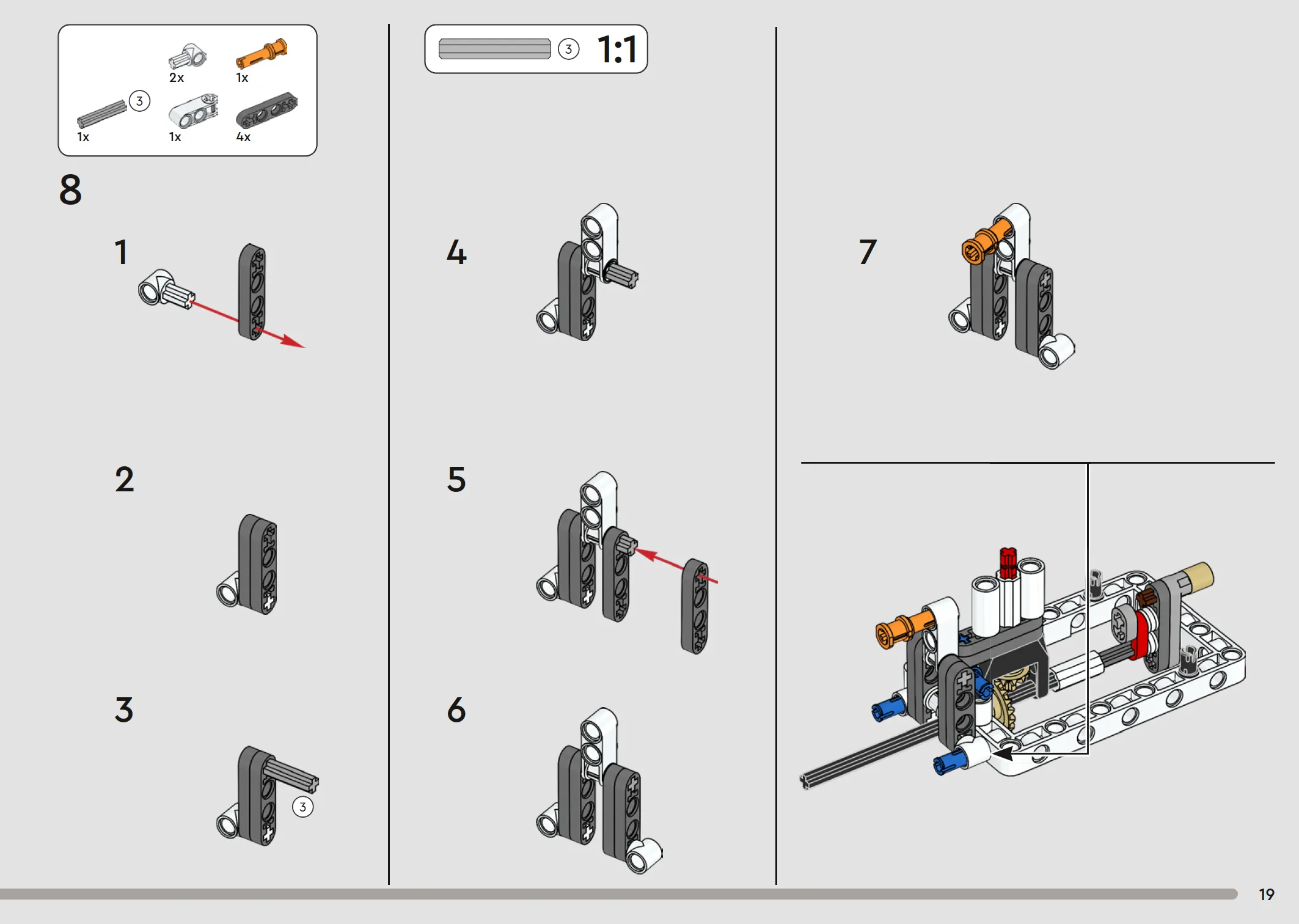 2x 1x
3
1x 1x 4x

8

1

2

3

3

3 1:1

4

5

6

7

19