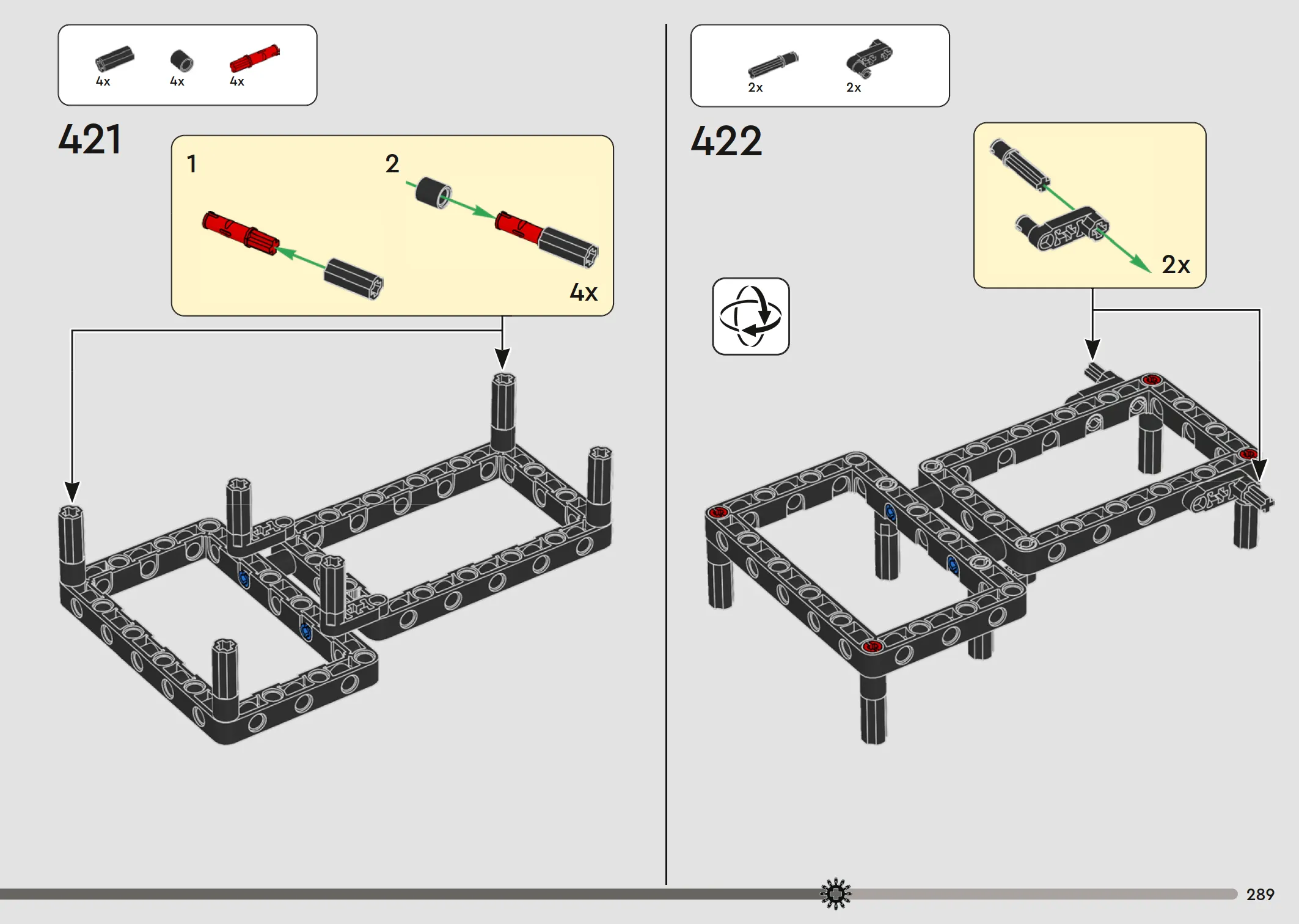 4x 4x 4x

421

1

2

4x

2x 2x

422

2x

289