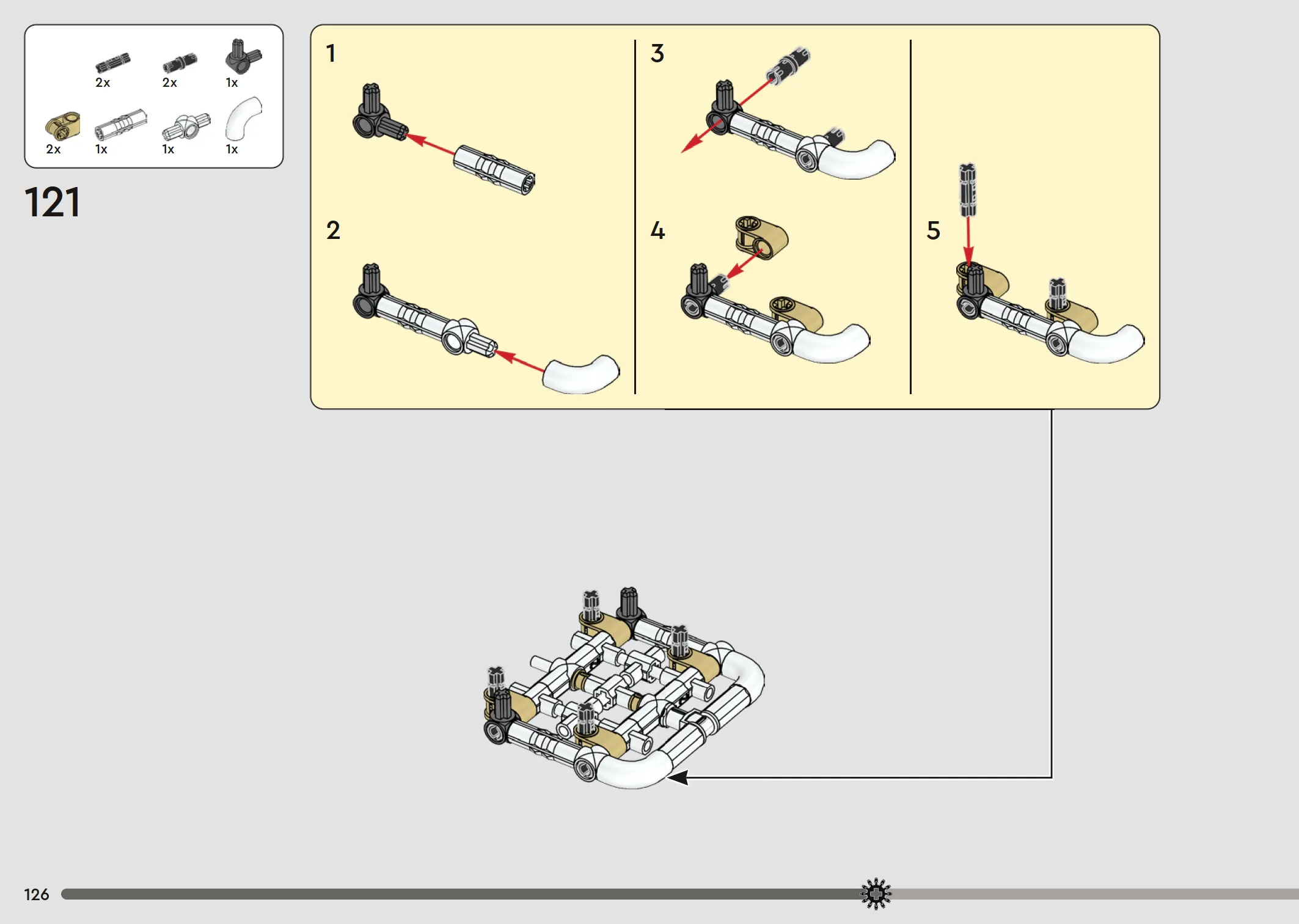 2x 2x 1x
2x 1x 1x 1x

121

1

2

3

4

5

126