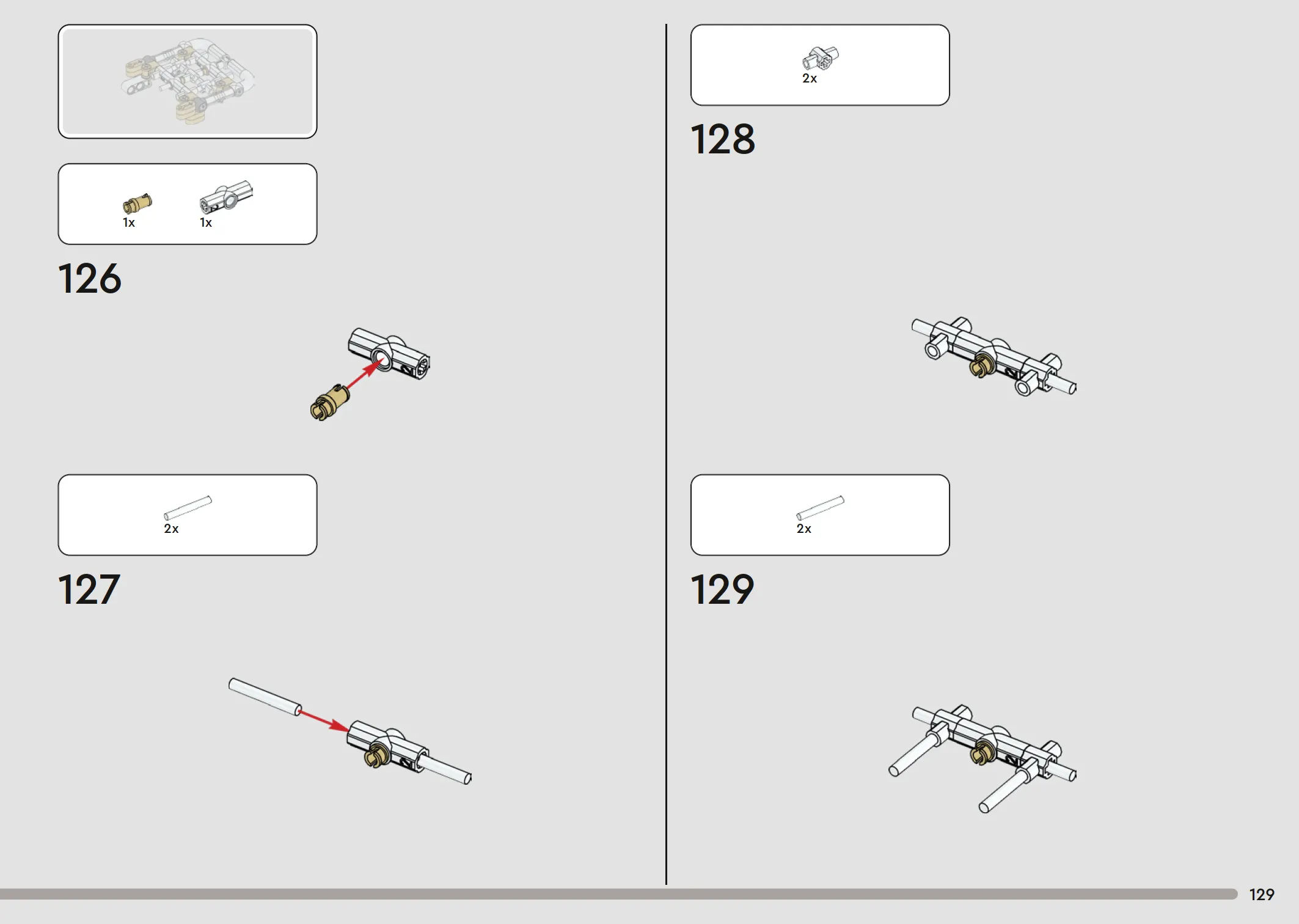 1x 1x

126

2x

127

2x

128

2x

129

129