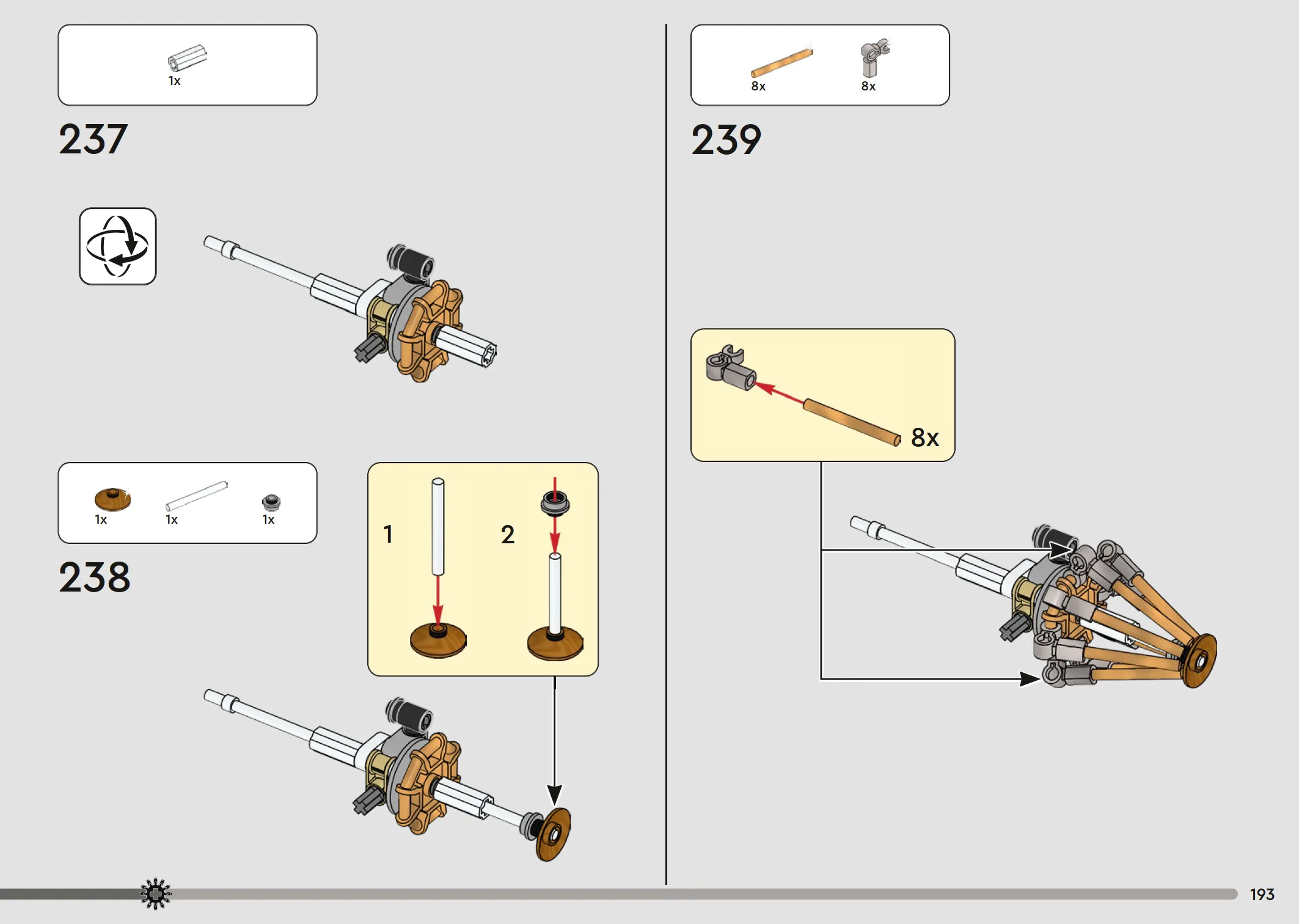 1x

237

1x 1x 1x

238

1

2

8x 8x

239

8x

193