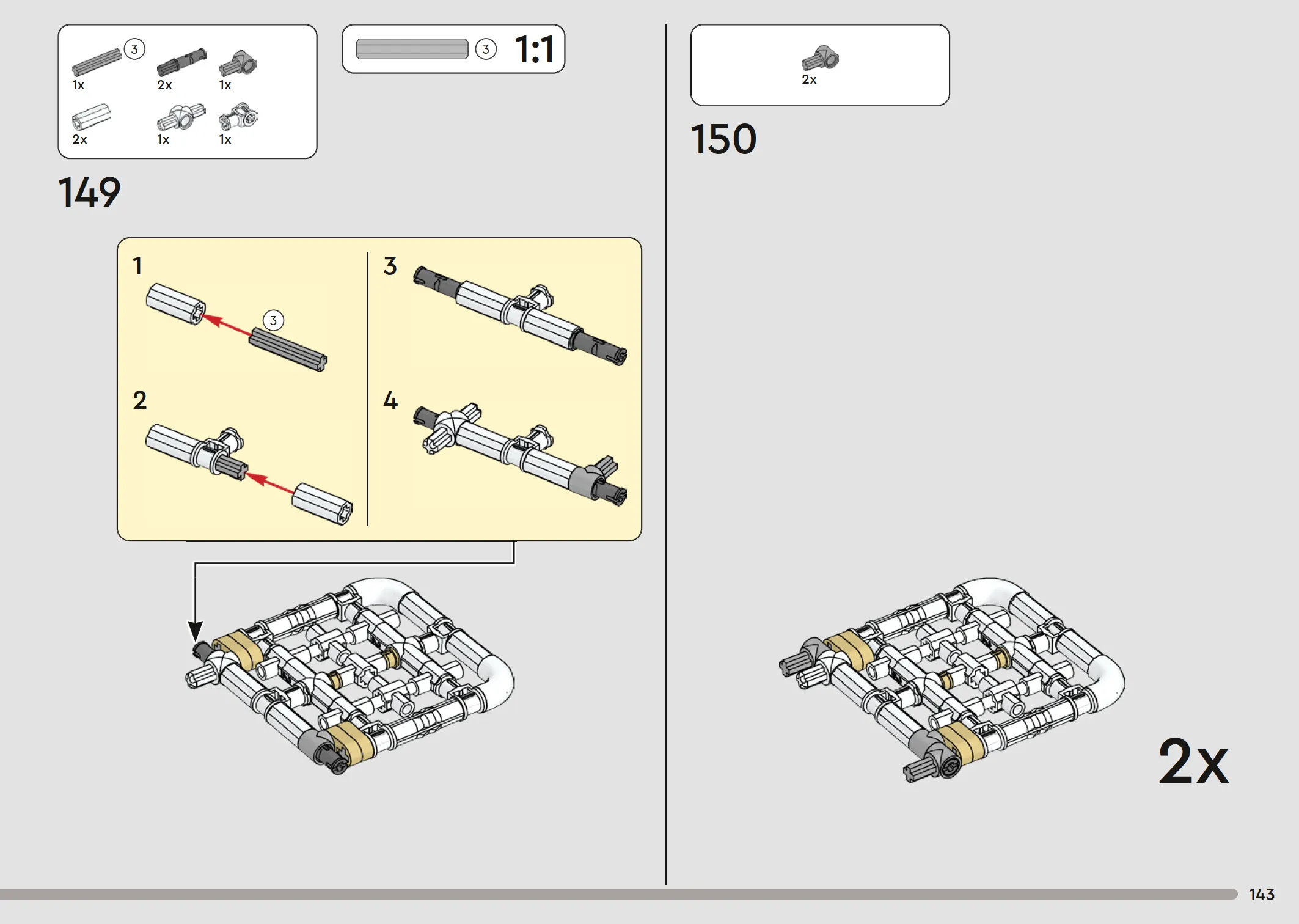 3
1x
2x
1x
2x
1x
1x

3 1:1

149

1
3

2

3

4

2x

150

2x

143