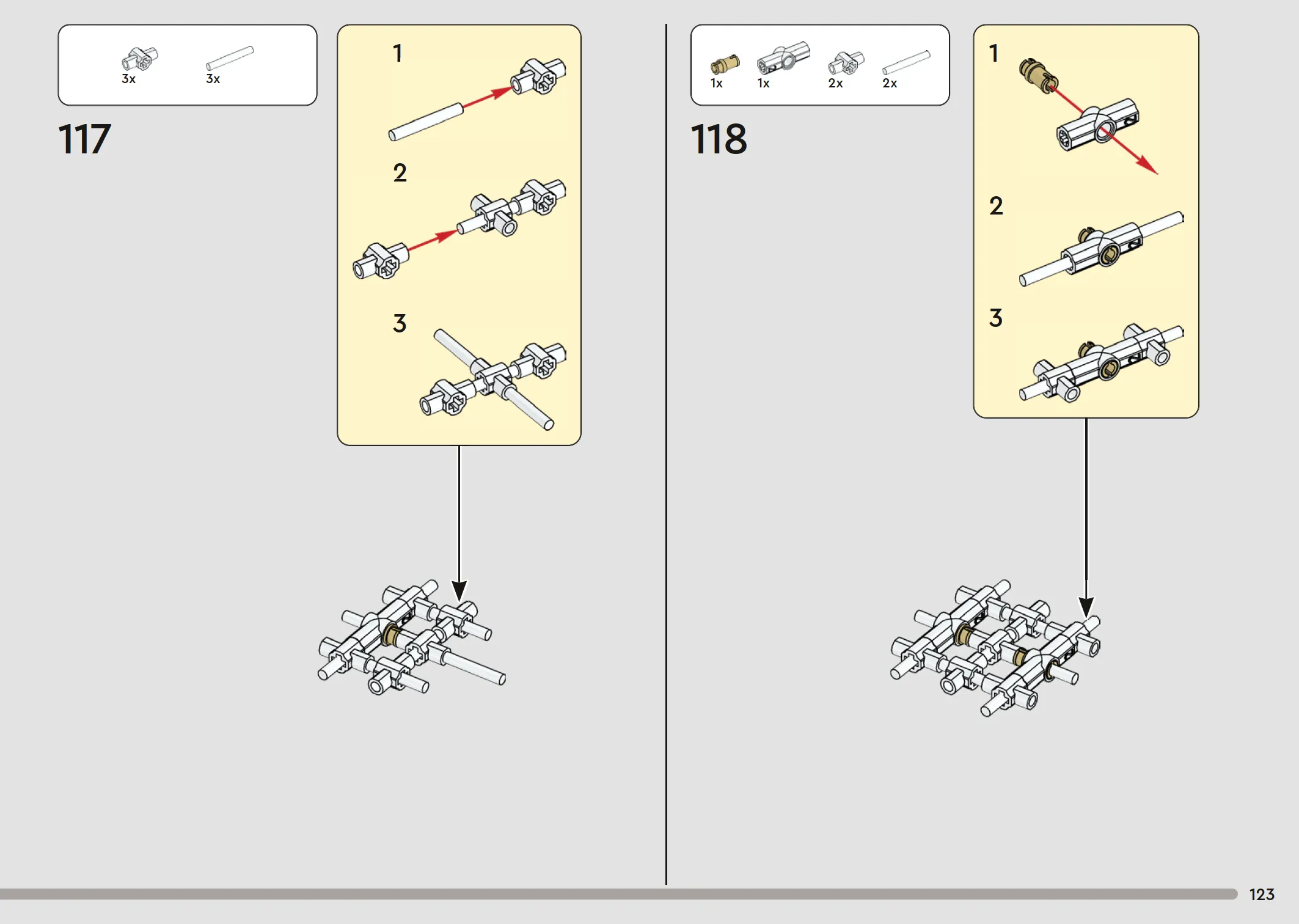 3x 3x

117

1

2

3

1x 1x 2x 2x

118

1

2

3

123