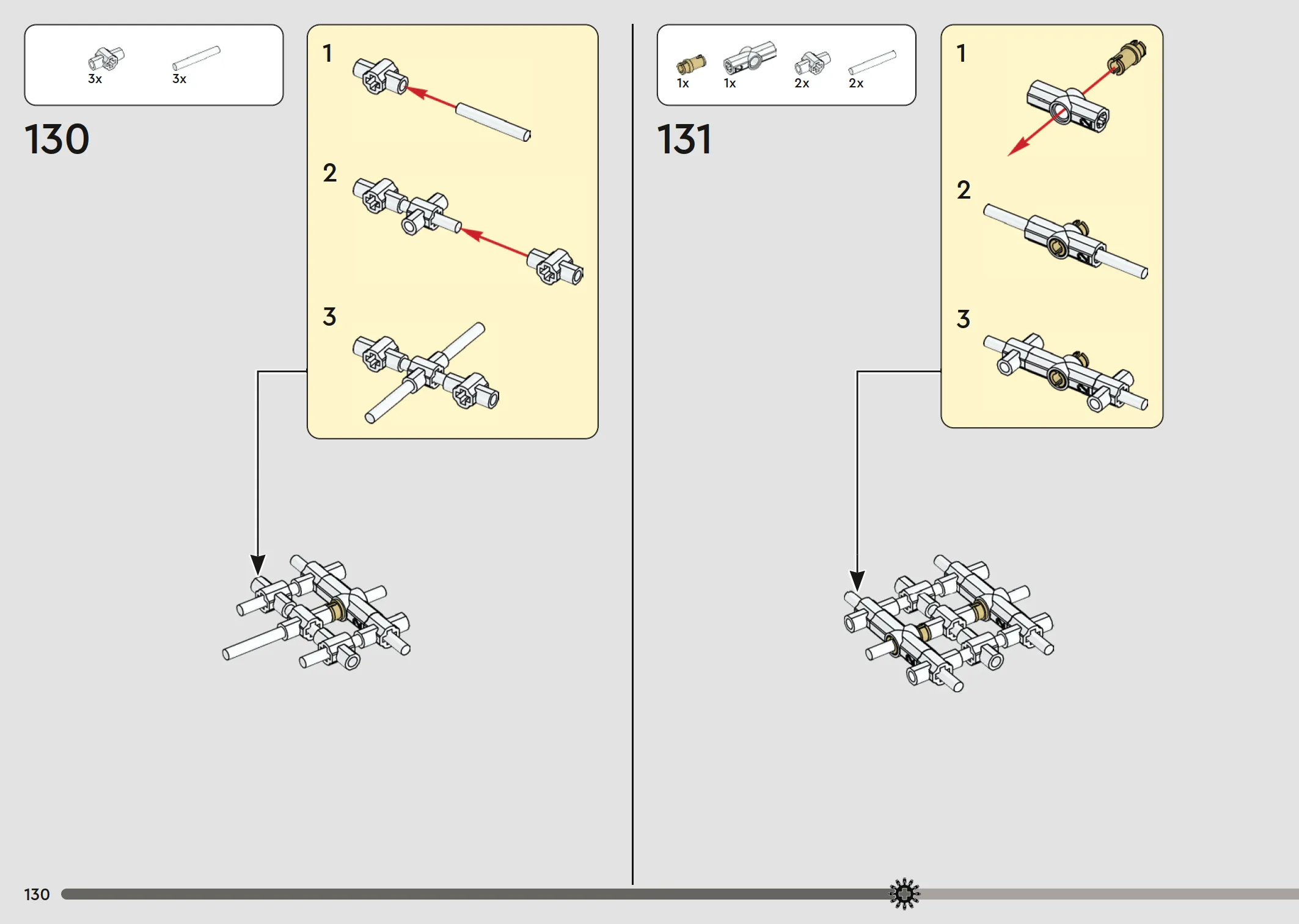 3x 3x

130

1

2

3

1x 1x 2x 2x

131

1

2

3

130