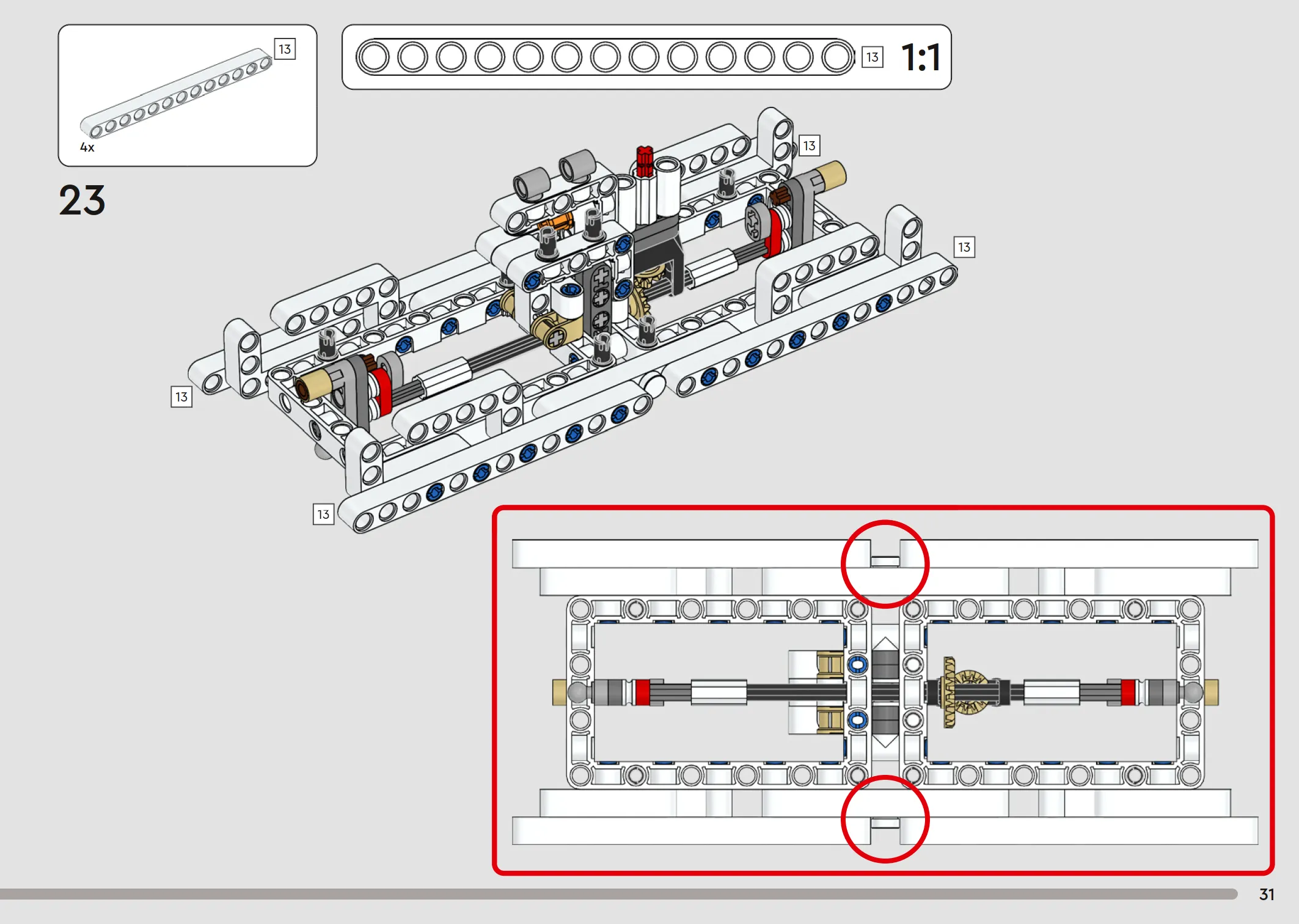 13
4x

13 1:1

23

13

13

13

13

31