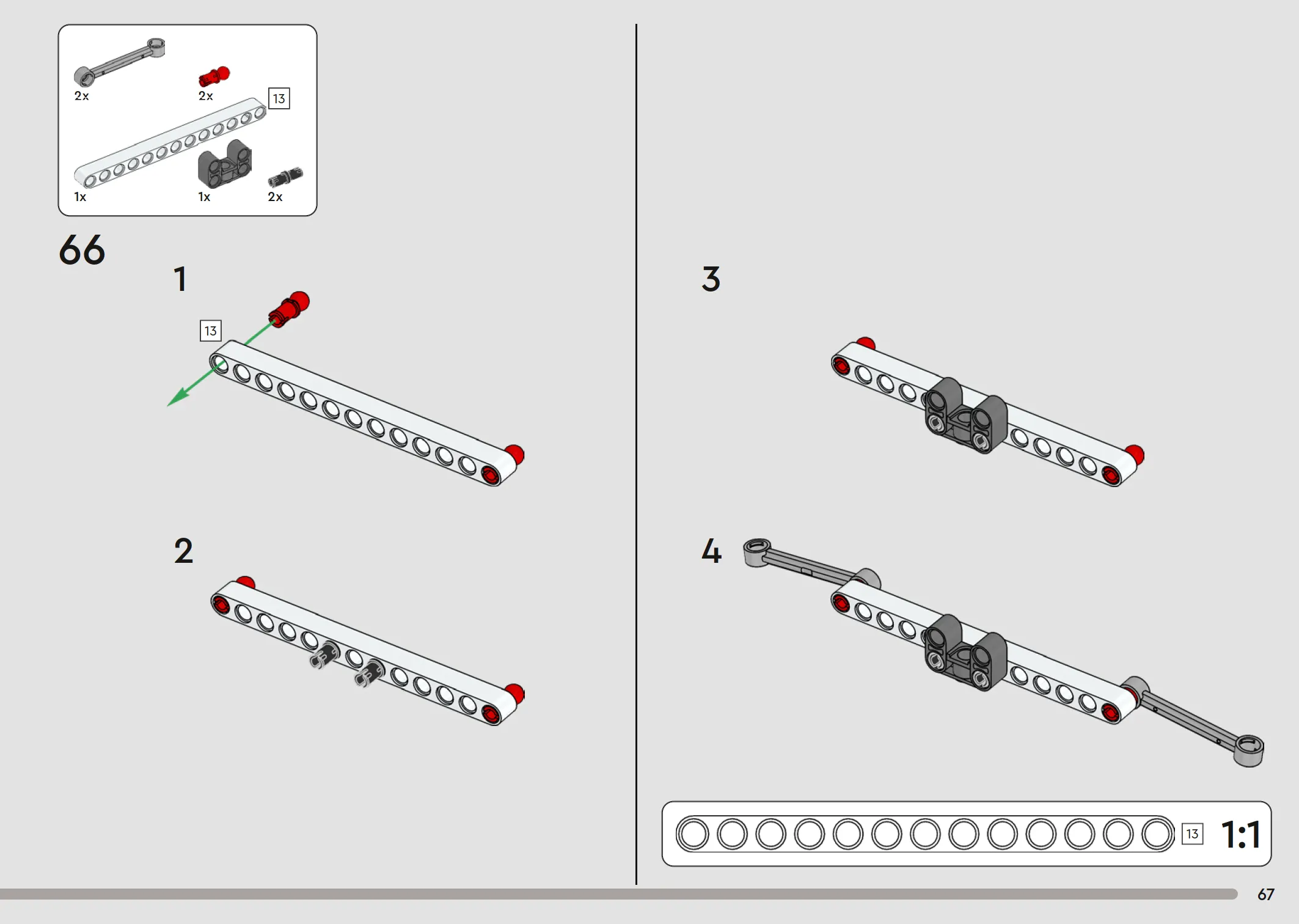 2x
2x
13
1x
1x
2x

66

1
13

2

3

4

13
1:1

67