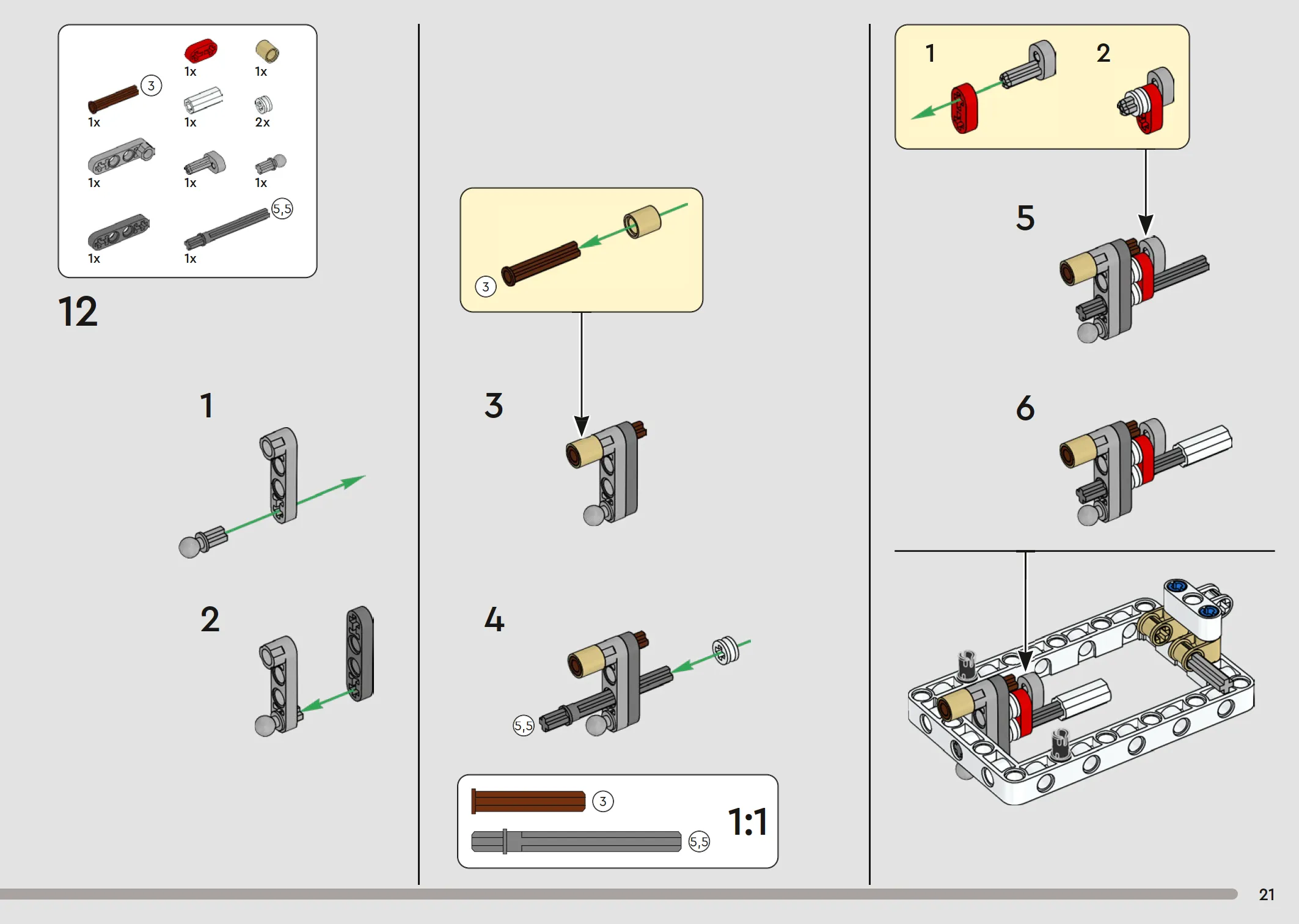 1x 1x
3
1x 1x 2x
1x 1x 1x
5,5
1x 1x

12

1

2

3

3

4

5,5

3
5,5
1:1

1 2

5

6

21