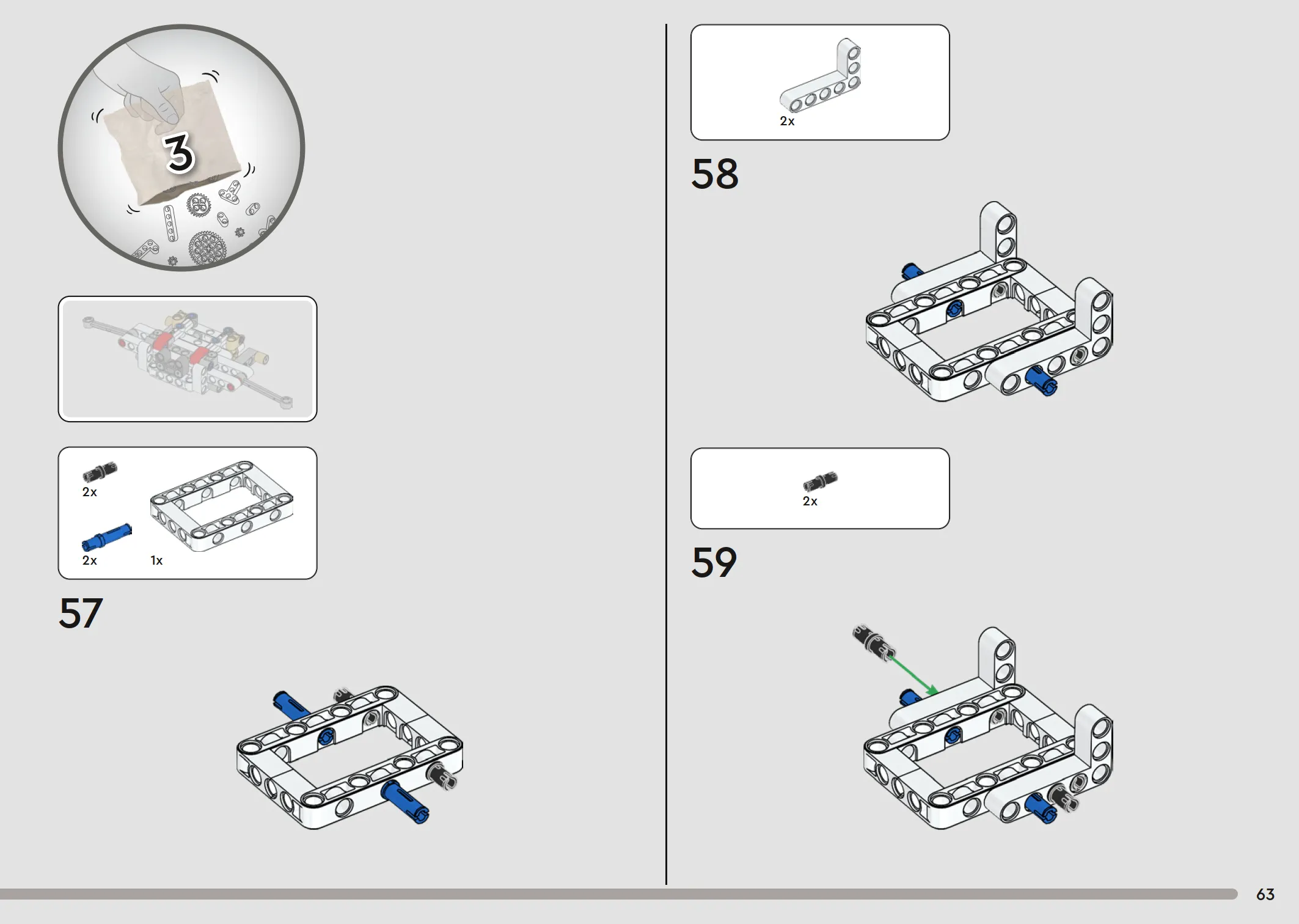 3

2x

2x

1x

57

2x

58

2x

59

63