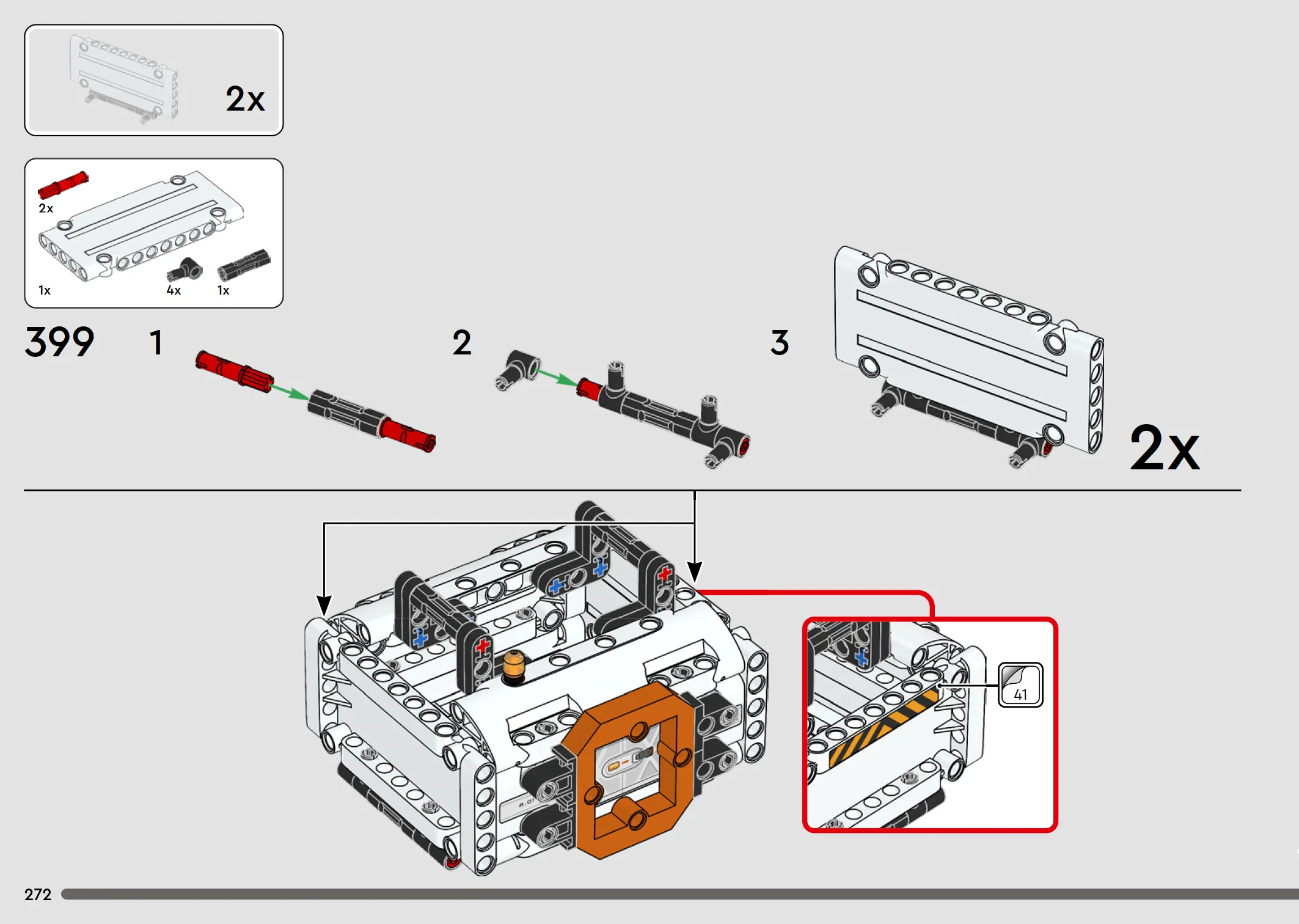 2x

2x

1x

4x

1x

399

1

2

3

2x

41

272