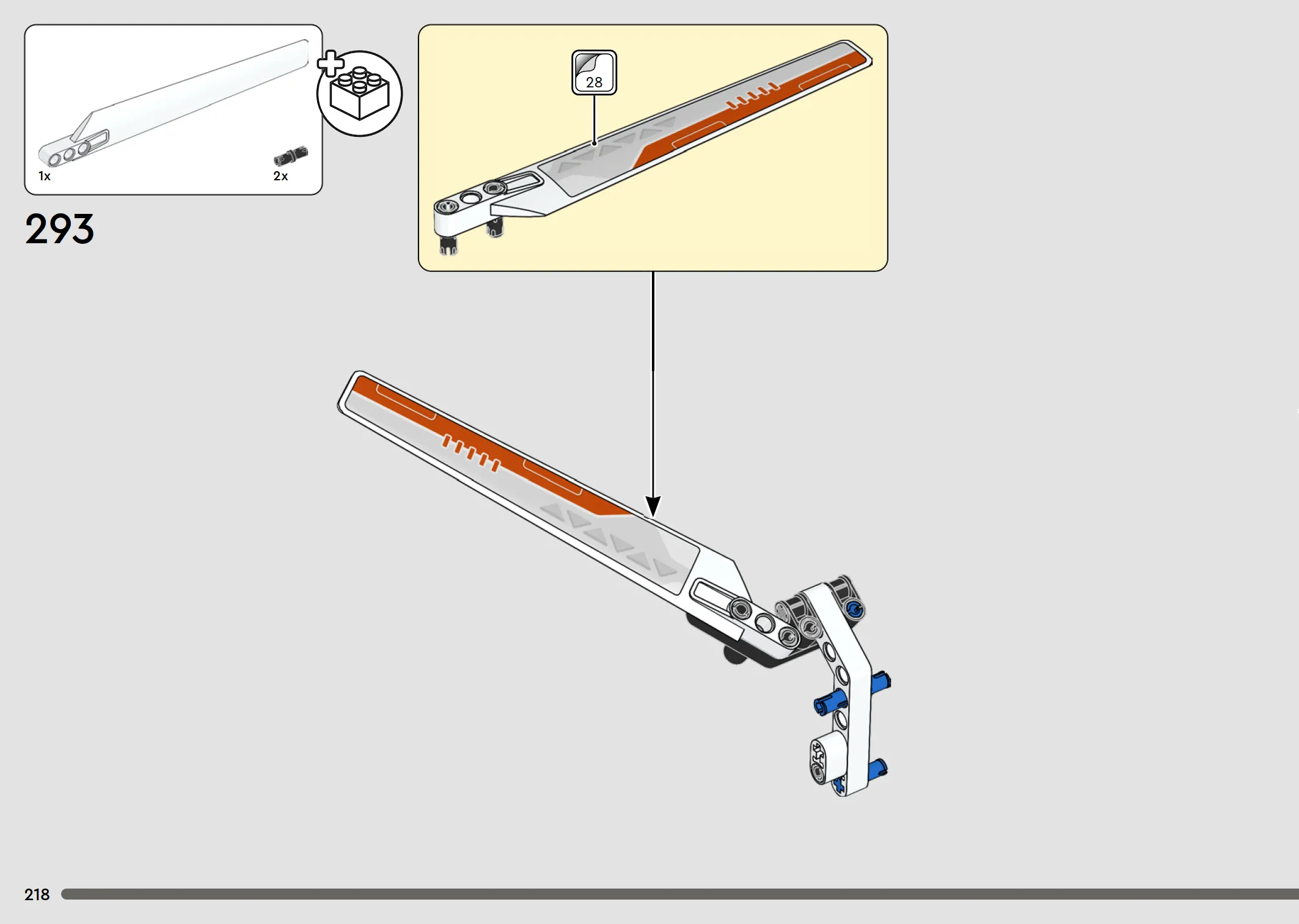 1x

2x

293

28

218