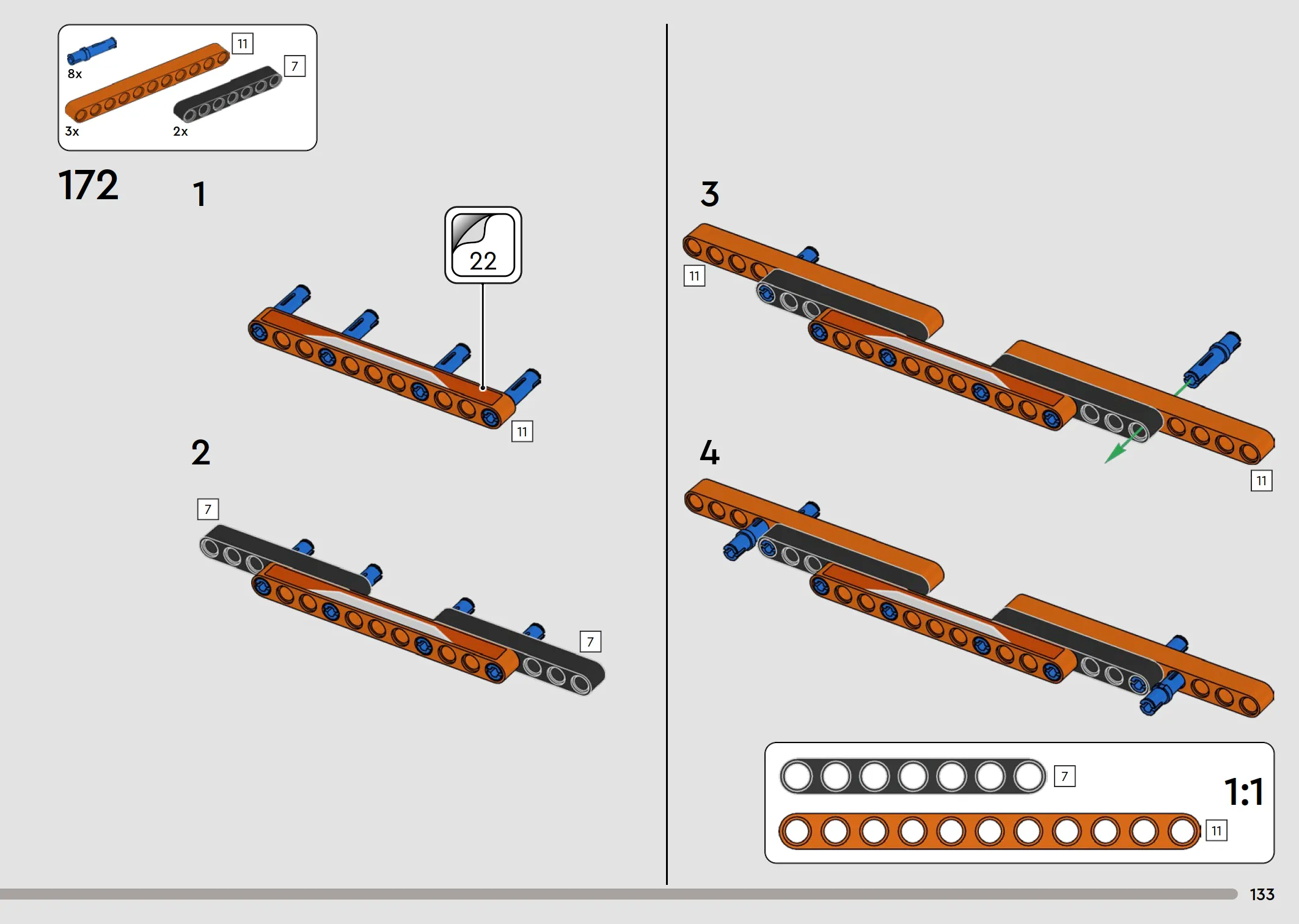 8x
11
7
3x
2x

172

1

22

11

2

7

7

3

11

11

4

7

11

1:1

133