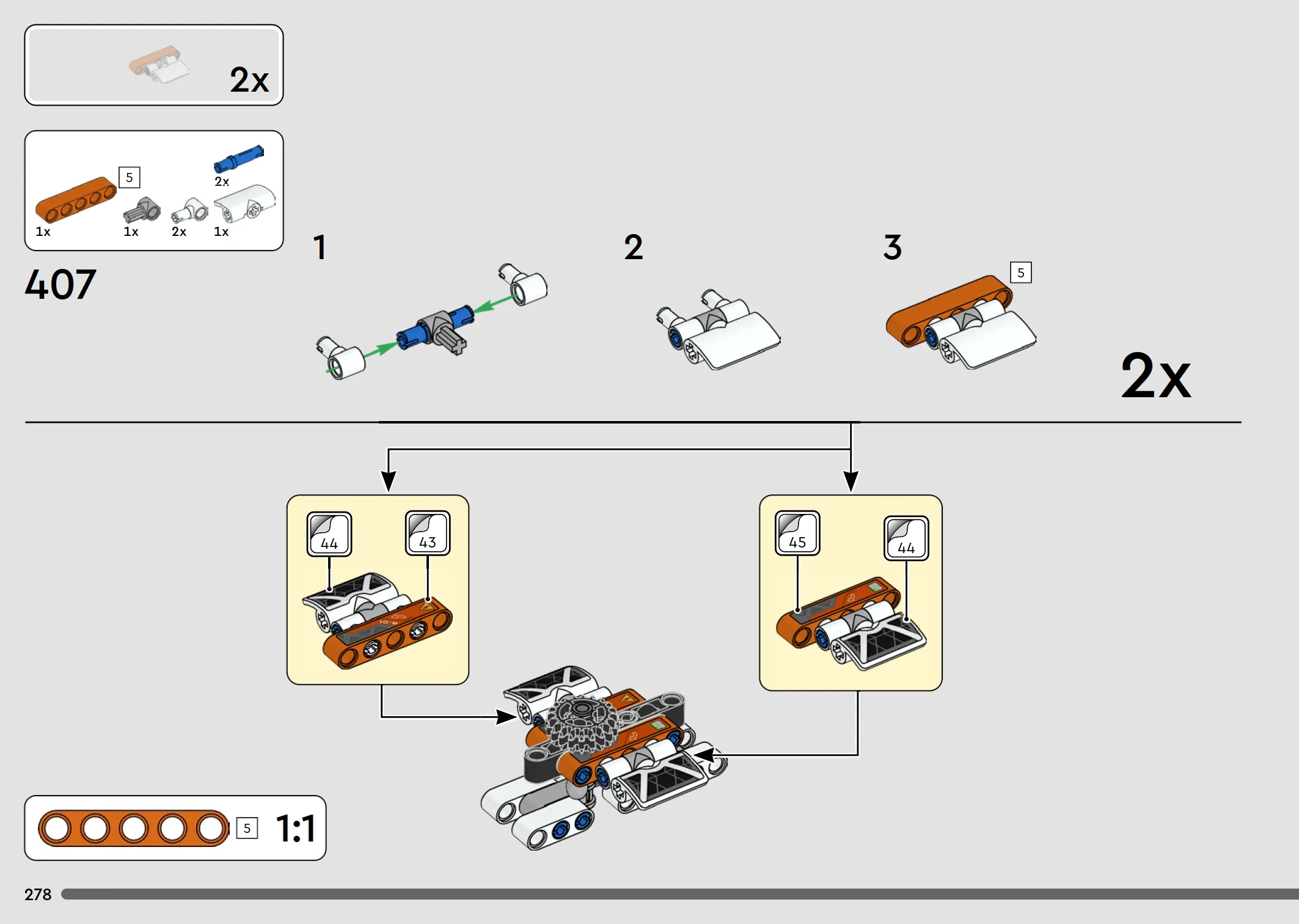 2x

5
2x
1x
1x
2x
1x

407

1

2

3
5

2x

44
43

45
44

5
1:1

278