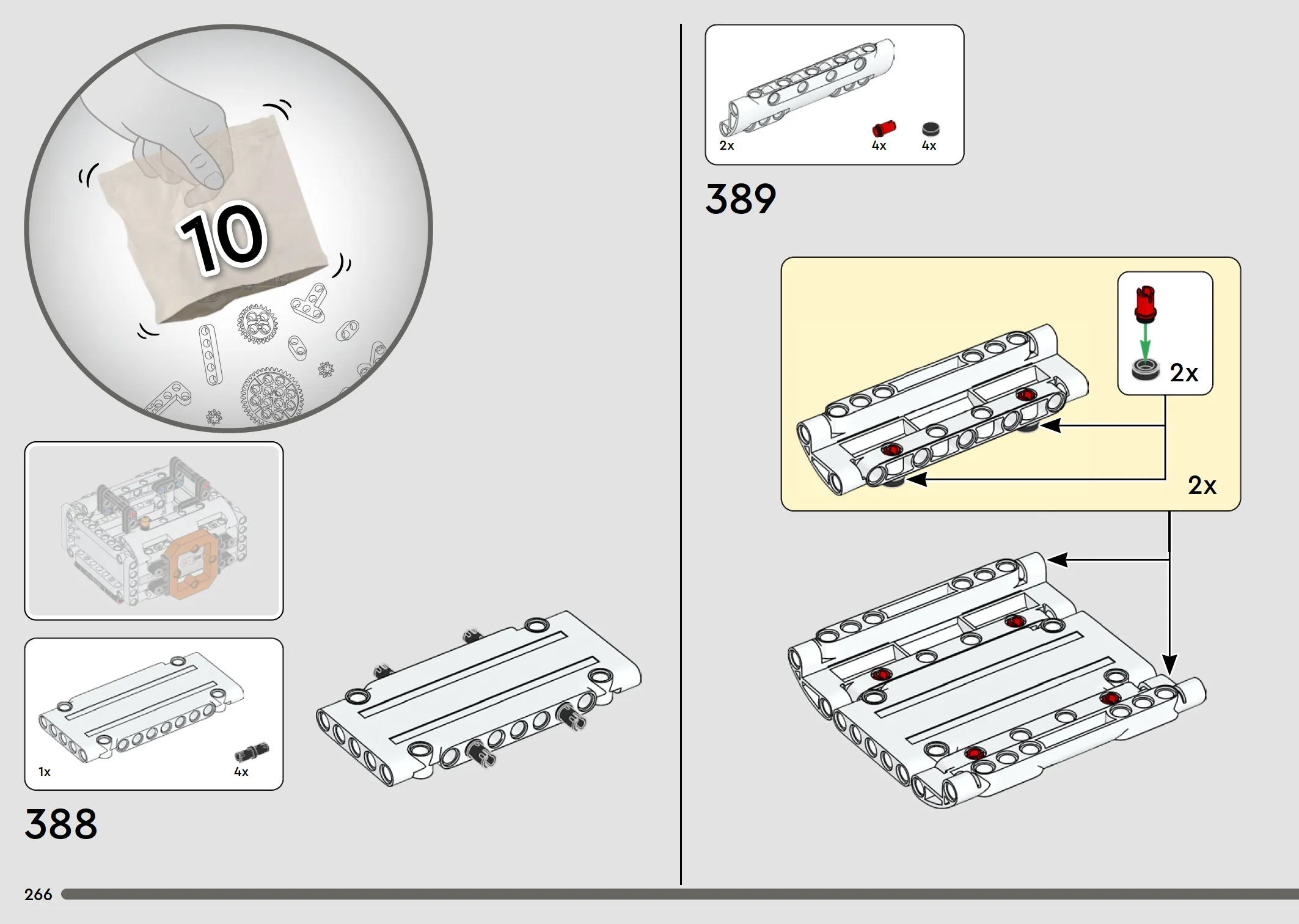 10

1x

4x

388

2x

4x

4x

389

2x

2x

266