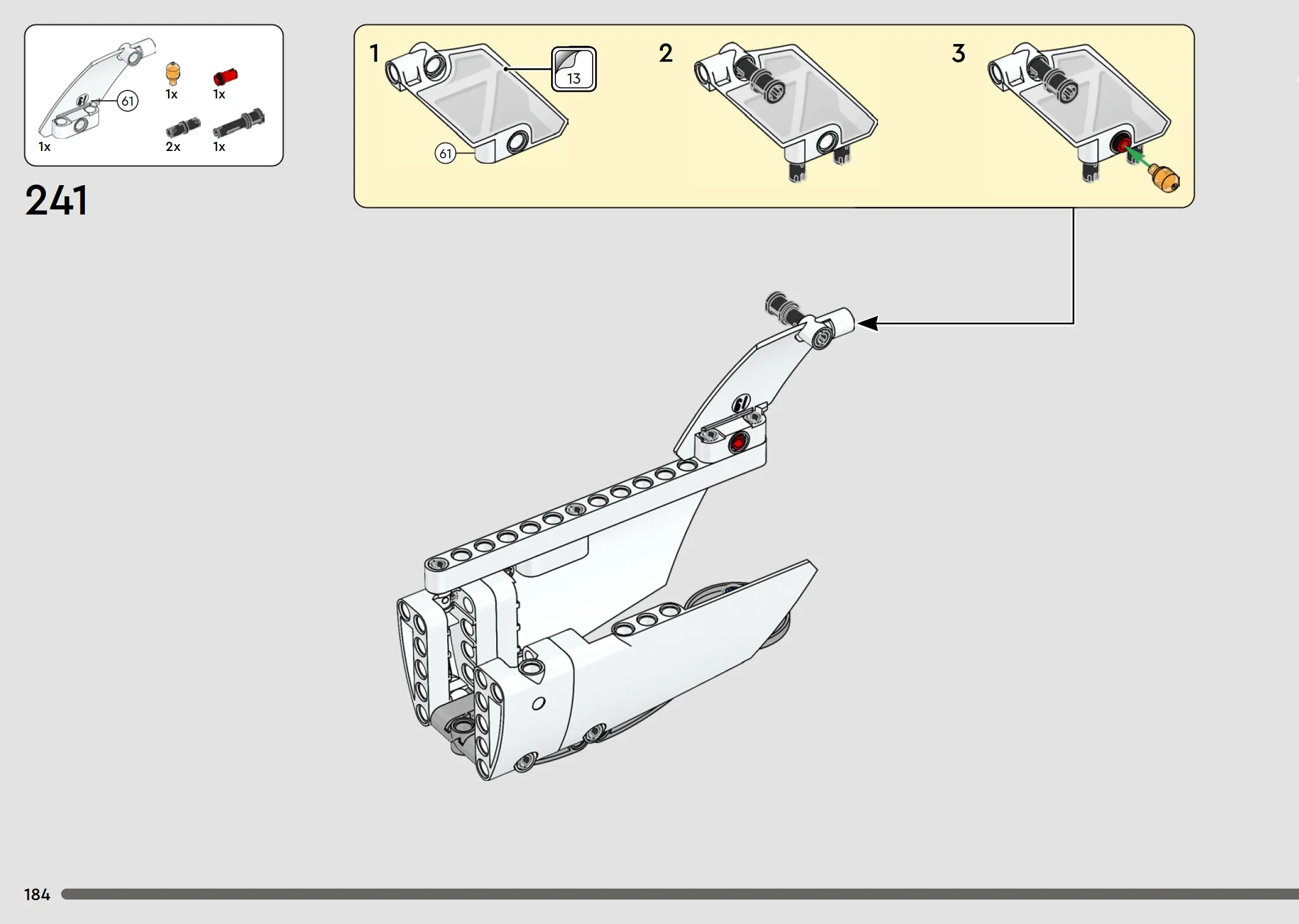 61

1x

1x

1x

2x

1x

241

1

13

61

2

3

61

184