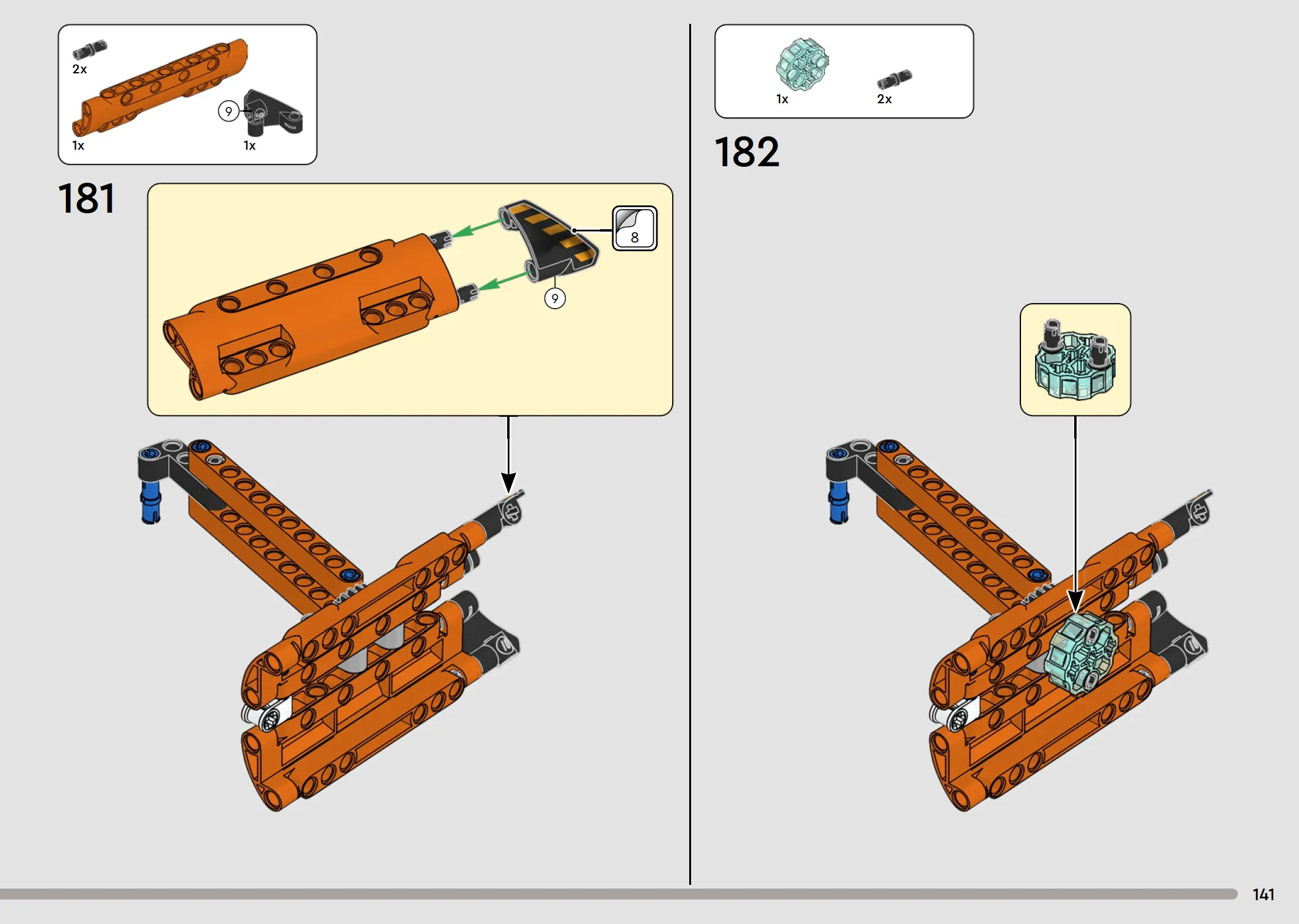 2x
9
1x
1x

181

8
9

1x
2x

182

141