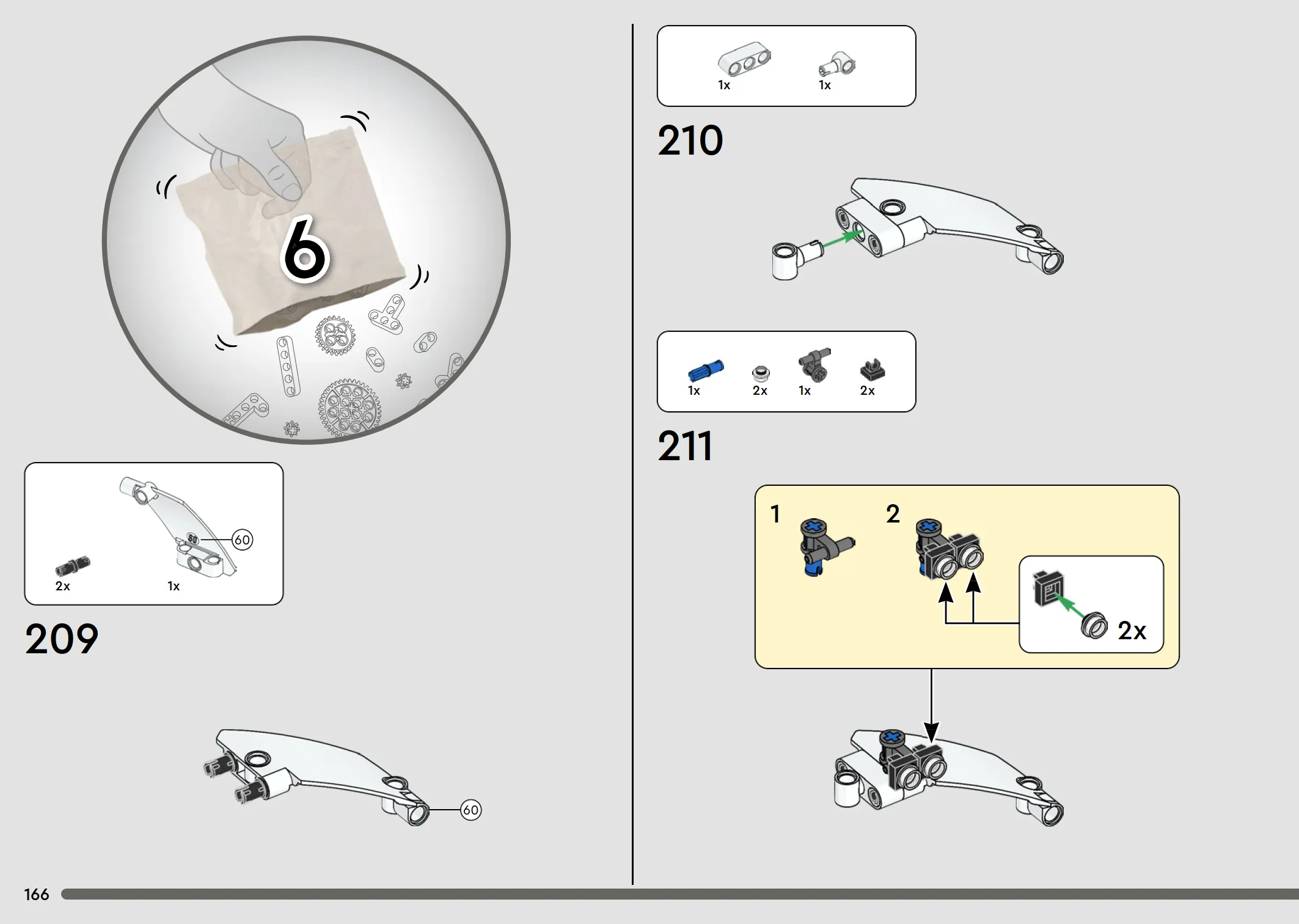 6

2x
1x
60

209

60

1x
1x

210

1x
2x
1x
2x

211

1
2
2x

166