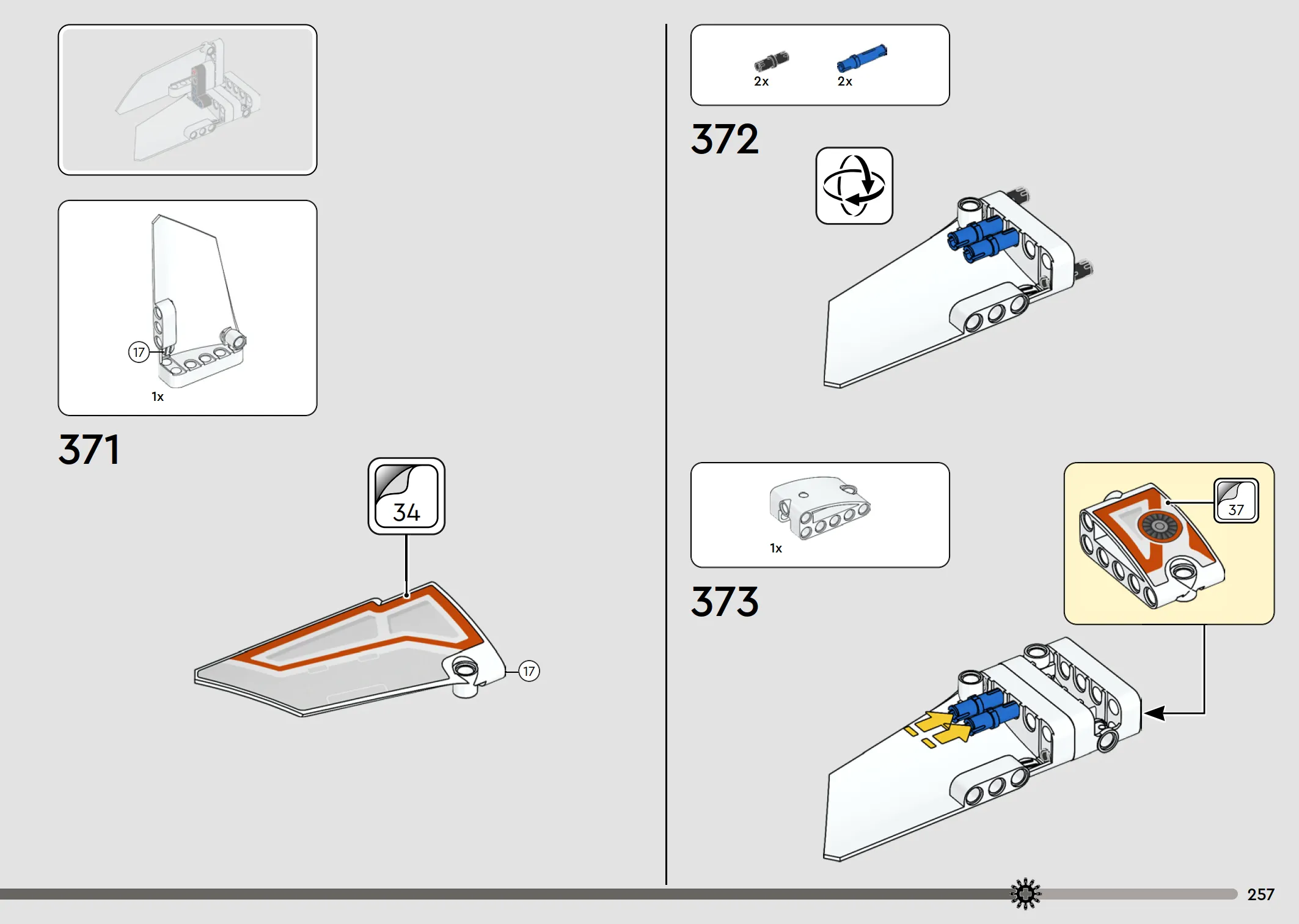 17

1x

371

34

17

2x 2x

372

1x

373

37

257