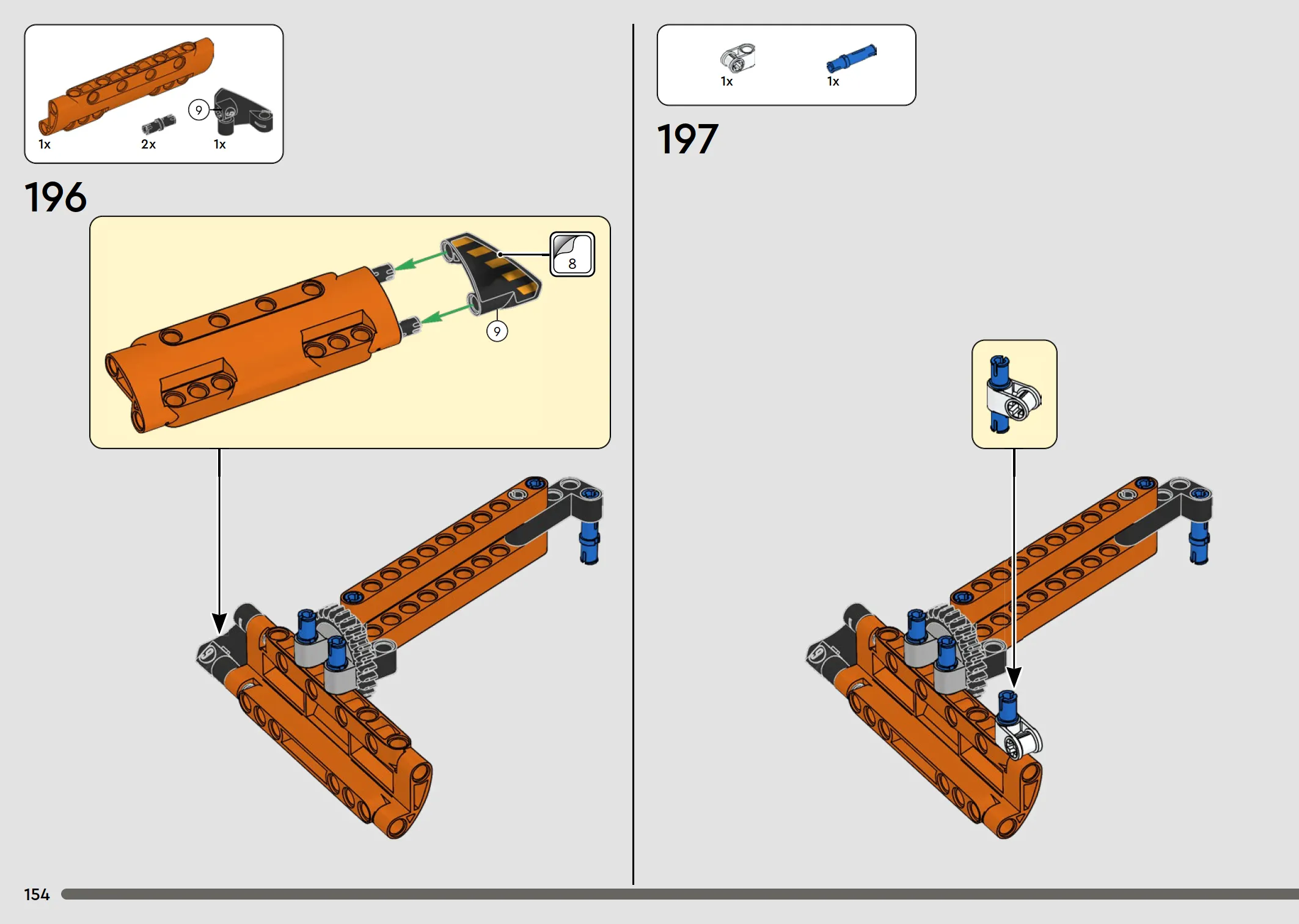 1x

2x

9

1x

196

8

9

1x

1x

197

154