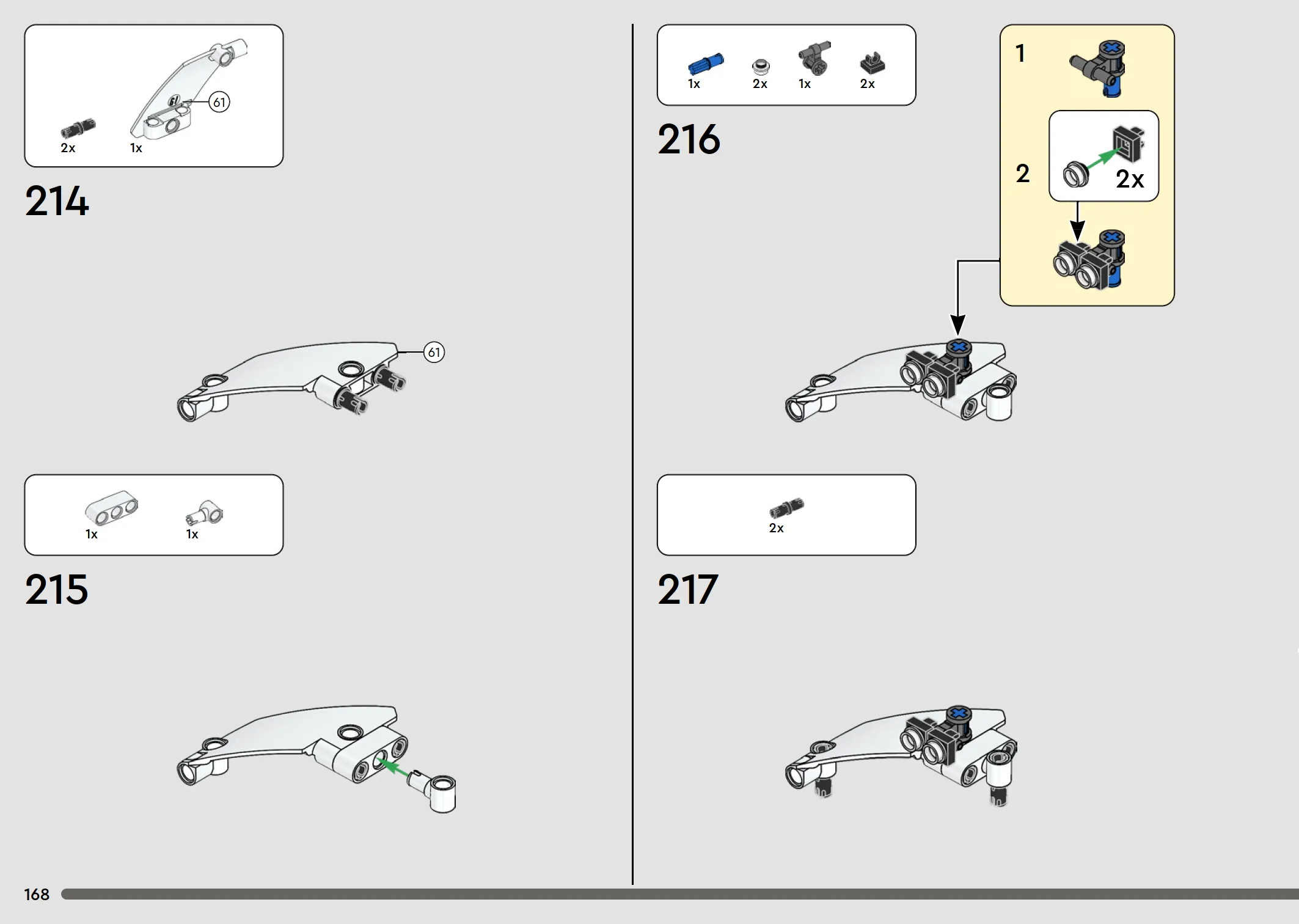 61
2x 1x
214
61
1x 1x
215
1x 2x 1x 2x
216
1
2
2x
2x
217
168