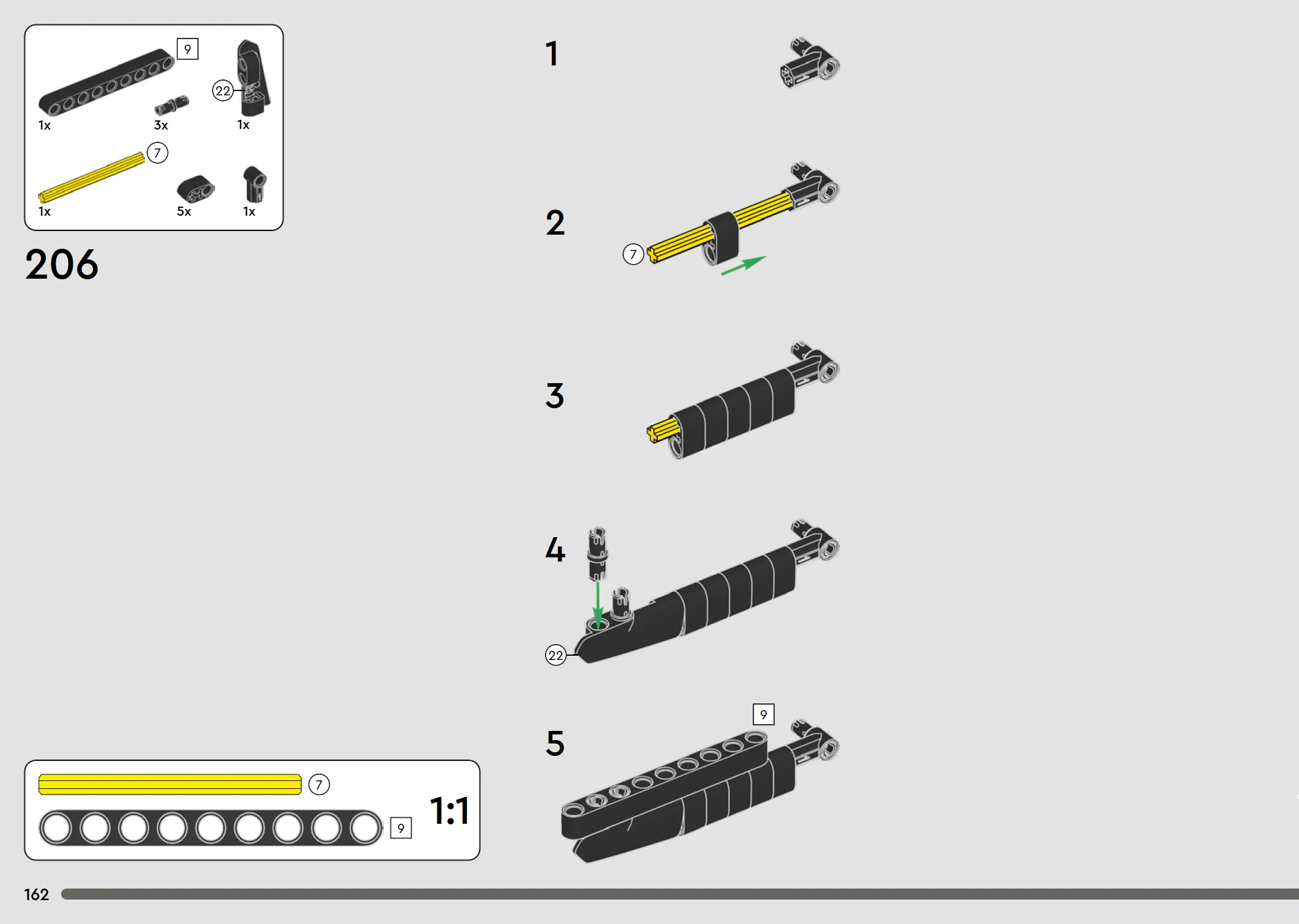 9
22
1x
3x
1x
7
1x
5x
1x

206

1

2
7

3

4
22

5
9

7
9
1:1

162