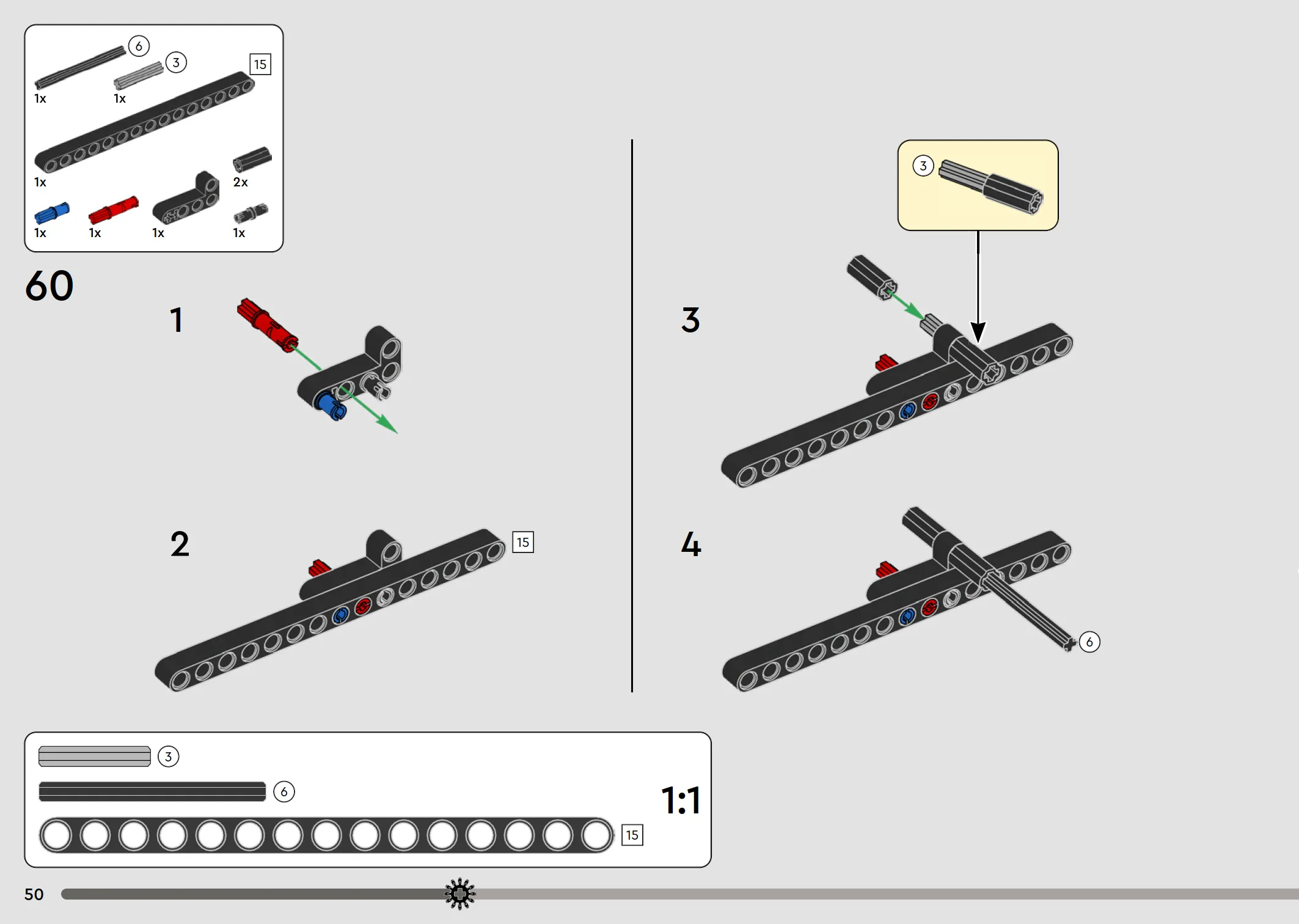 6
3
15
1x
1x
1x
2x
1x
1x
1x
1x

60

1

2

15

3

3

4

6

3
6
15
1:1

50