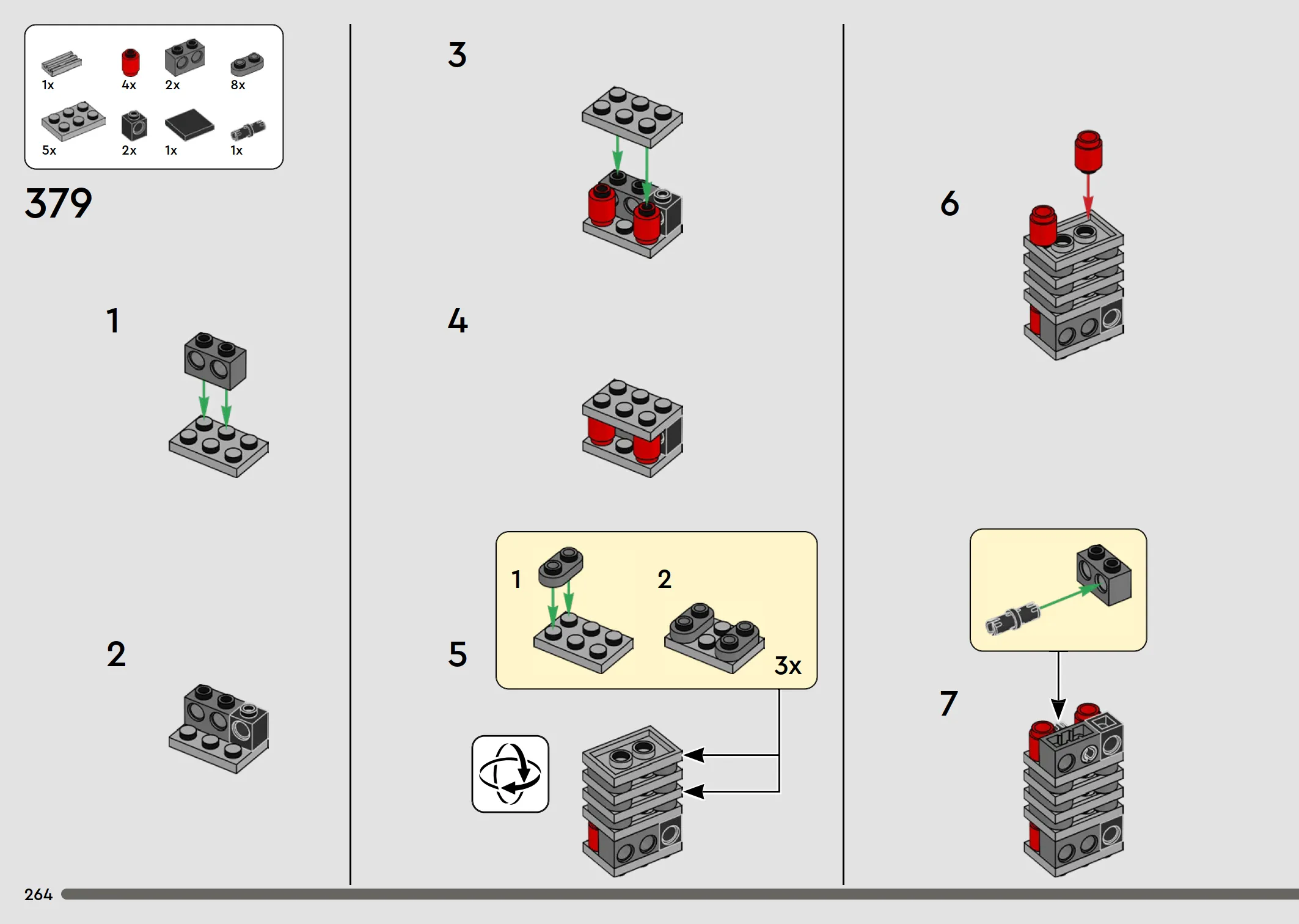 1x 4x 2x 8x
5x 2x 1x 1x

379

1

2

3

4

5

1

2

3x

6

7

264