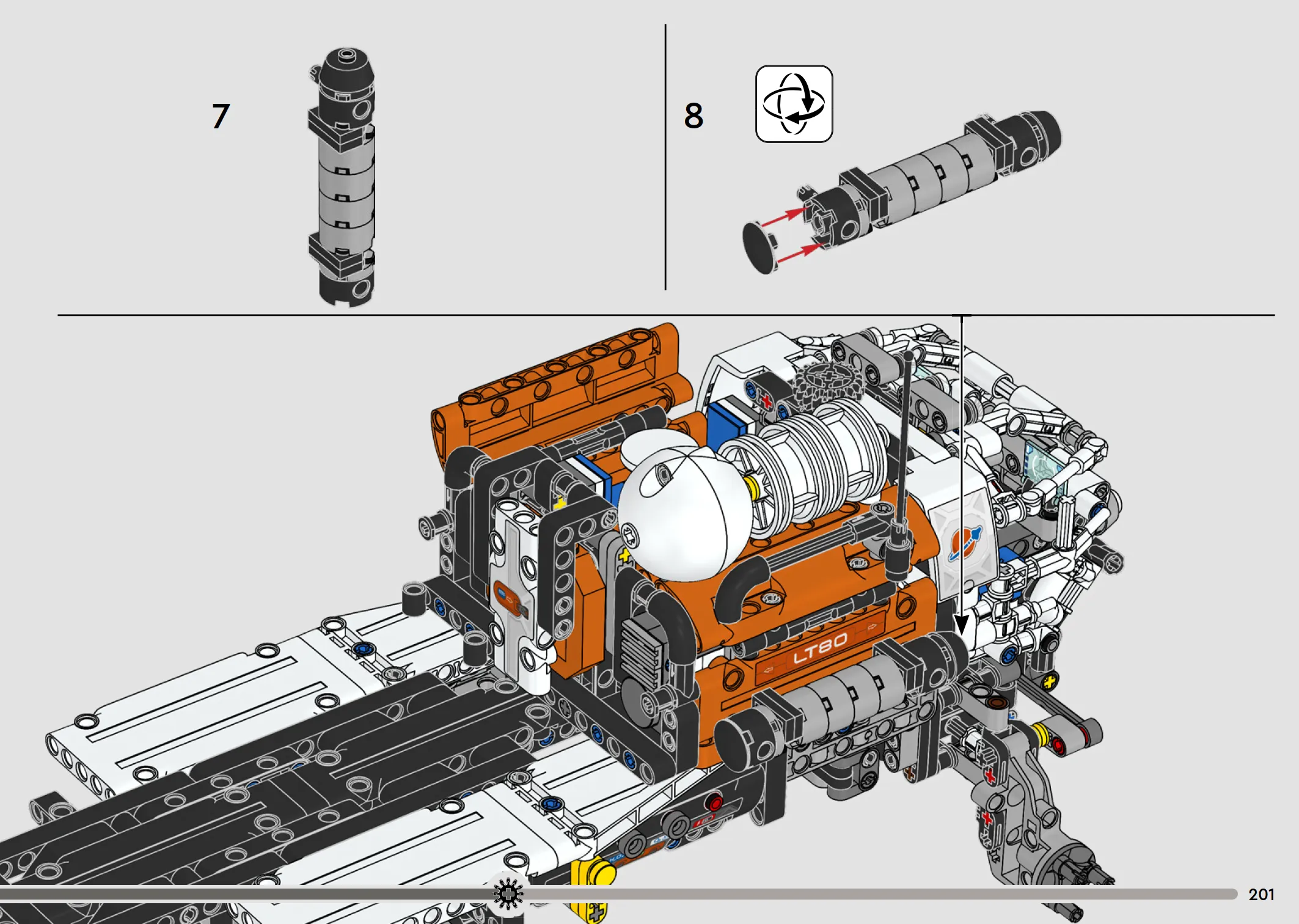 7

8

LT80

201