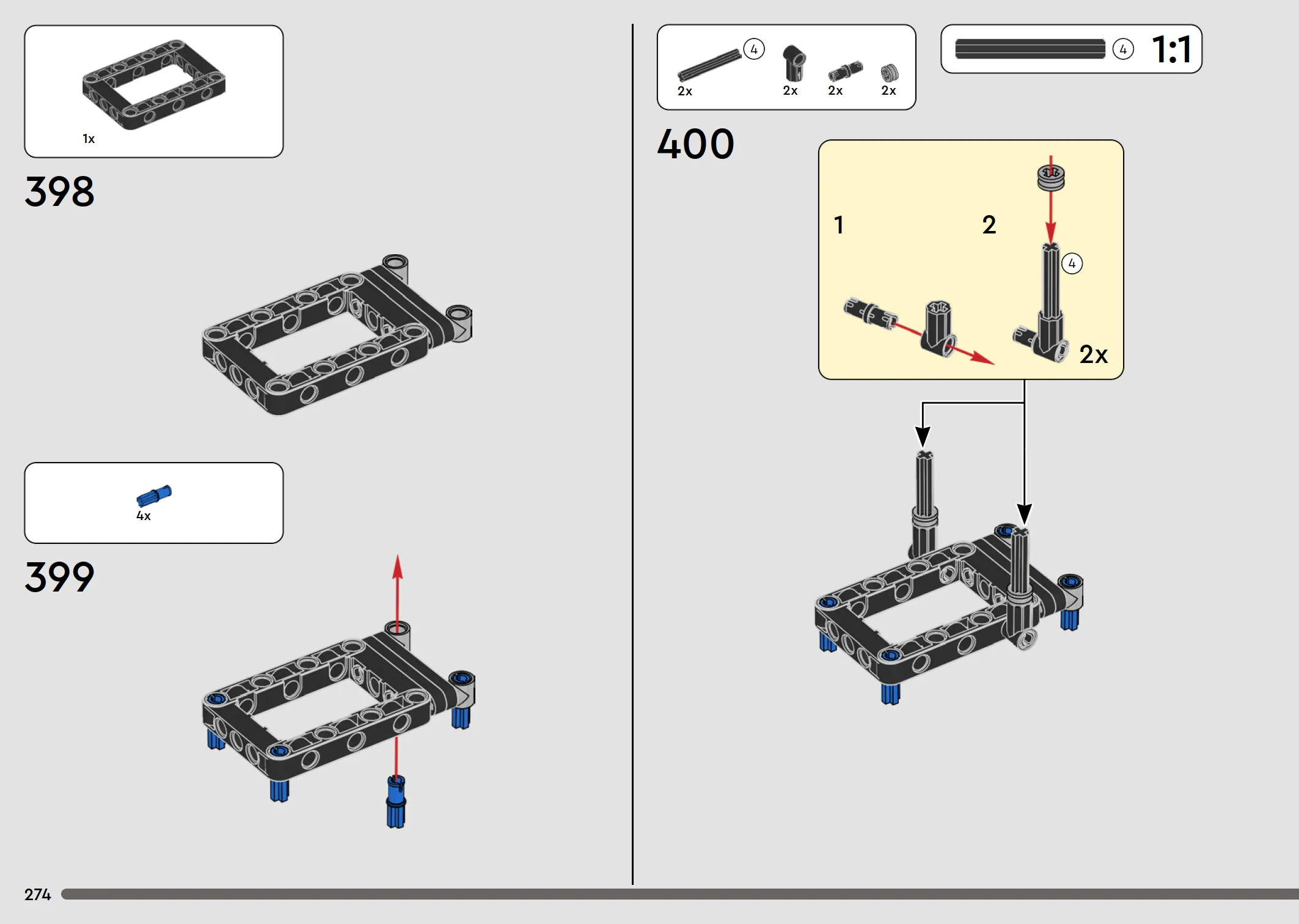 1x

398

4x

399

4
2x
2x
2x
2x

4
1:1

400

1
2
4
2x

274