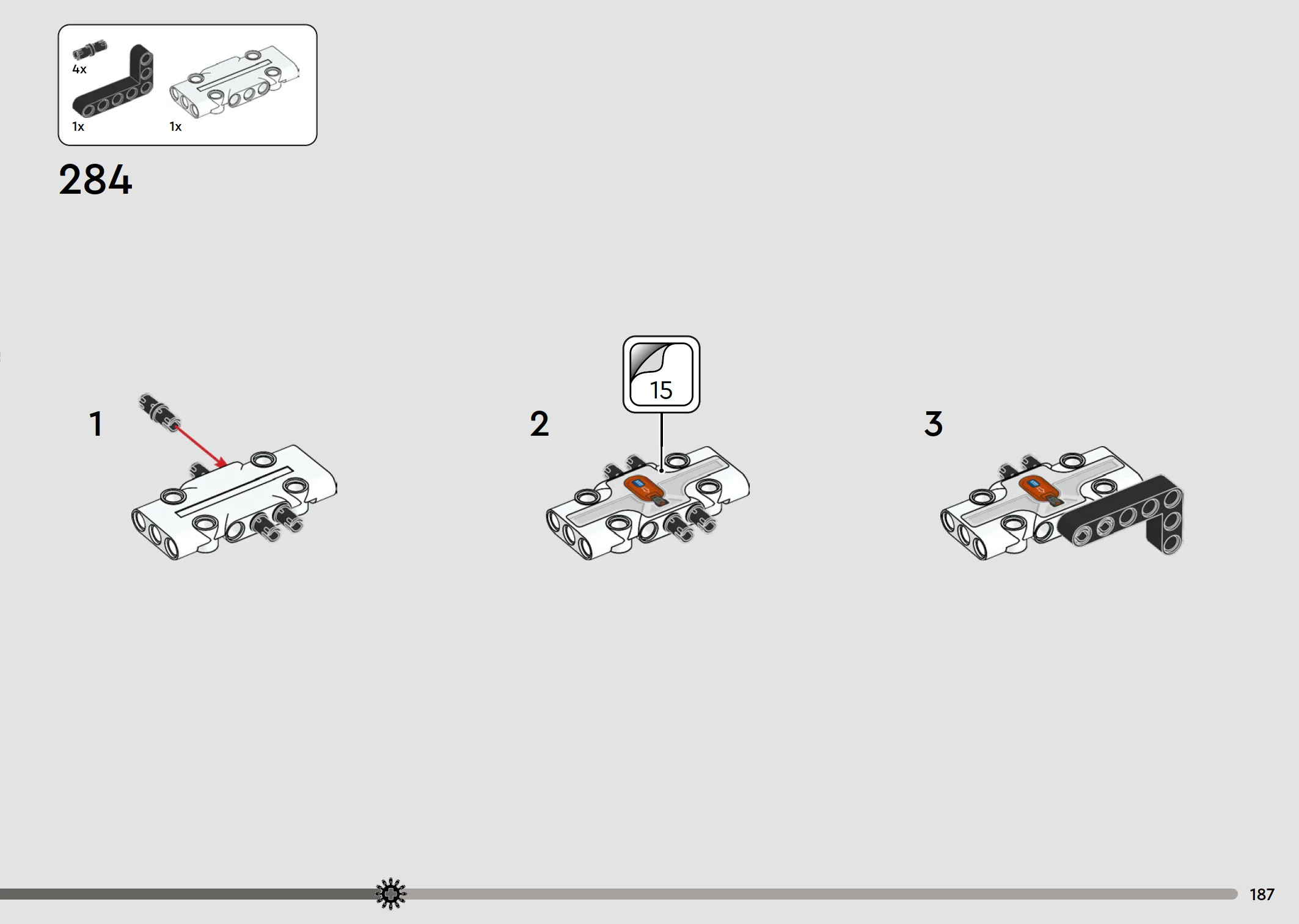 4x
1x
1x

284

1

2

15

3

187