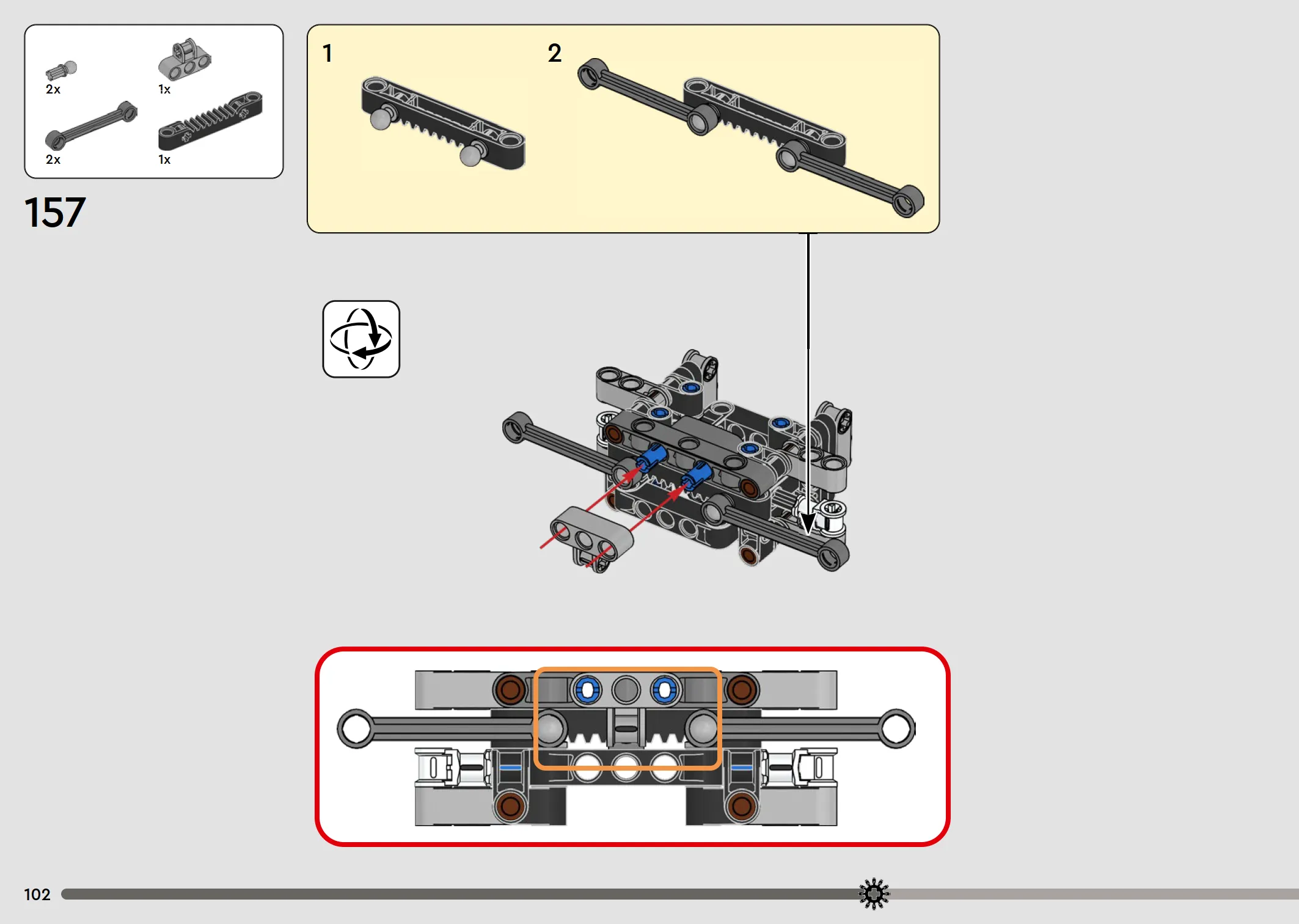 2x
1x
2x
1x

157

1
2

102