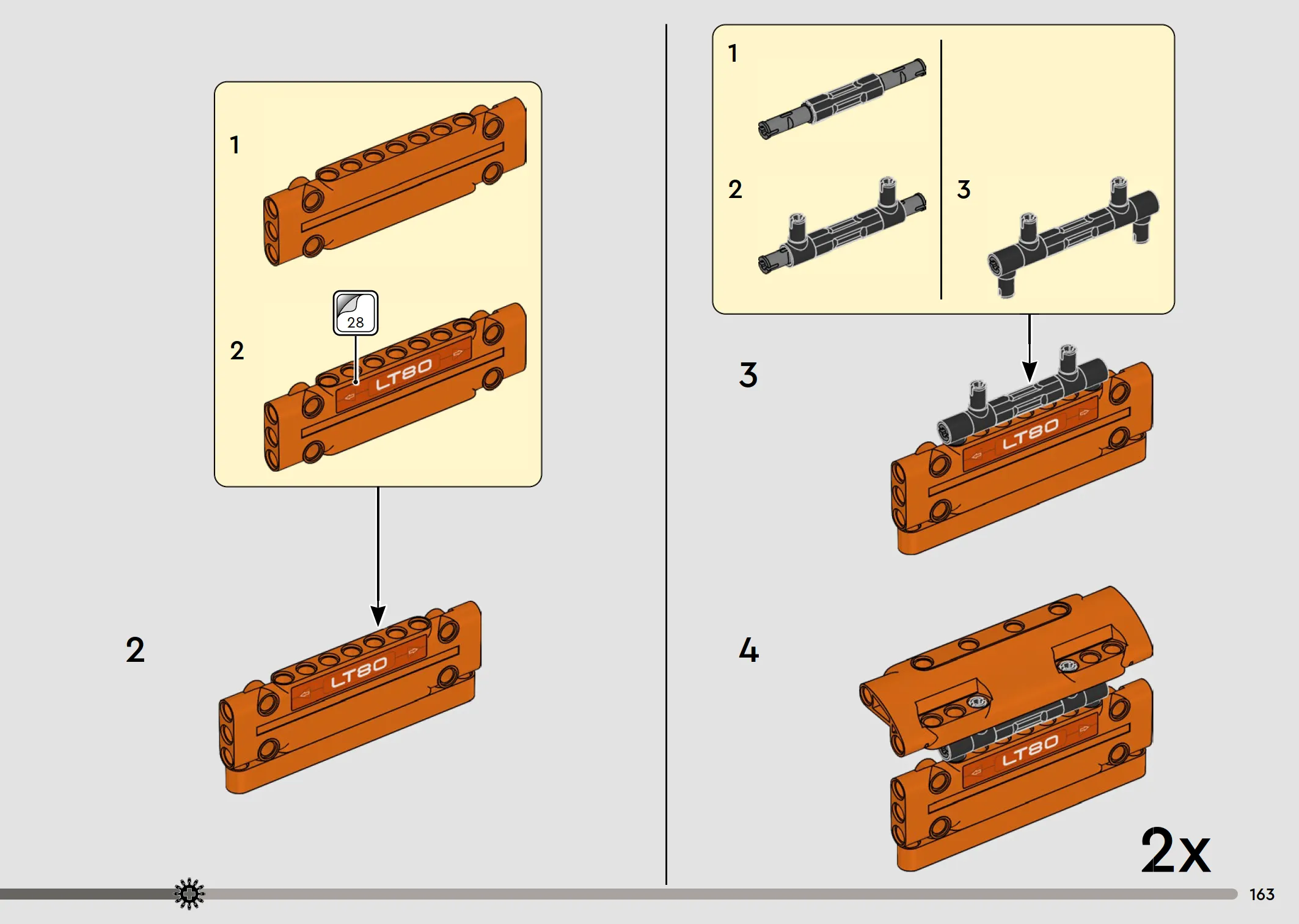 1

2

28

LT80

2

LT80

1

2

3

3

LT80

4

LT80

2x

163