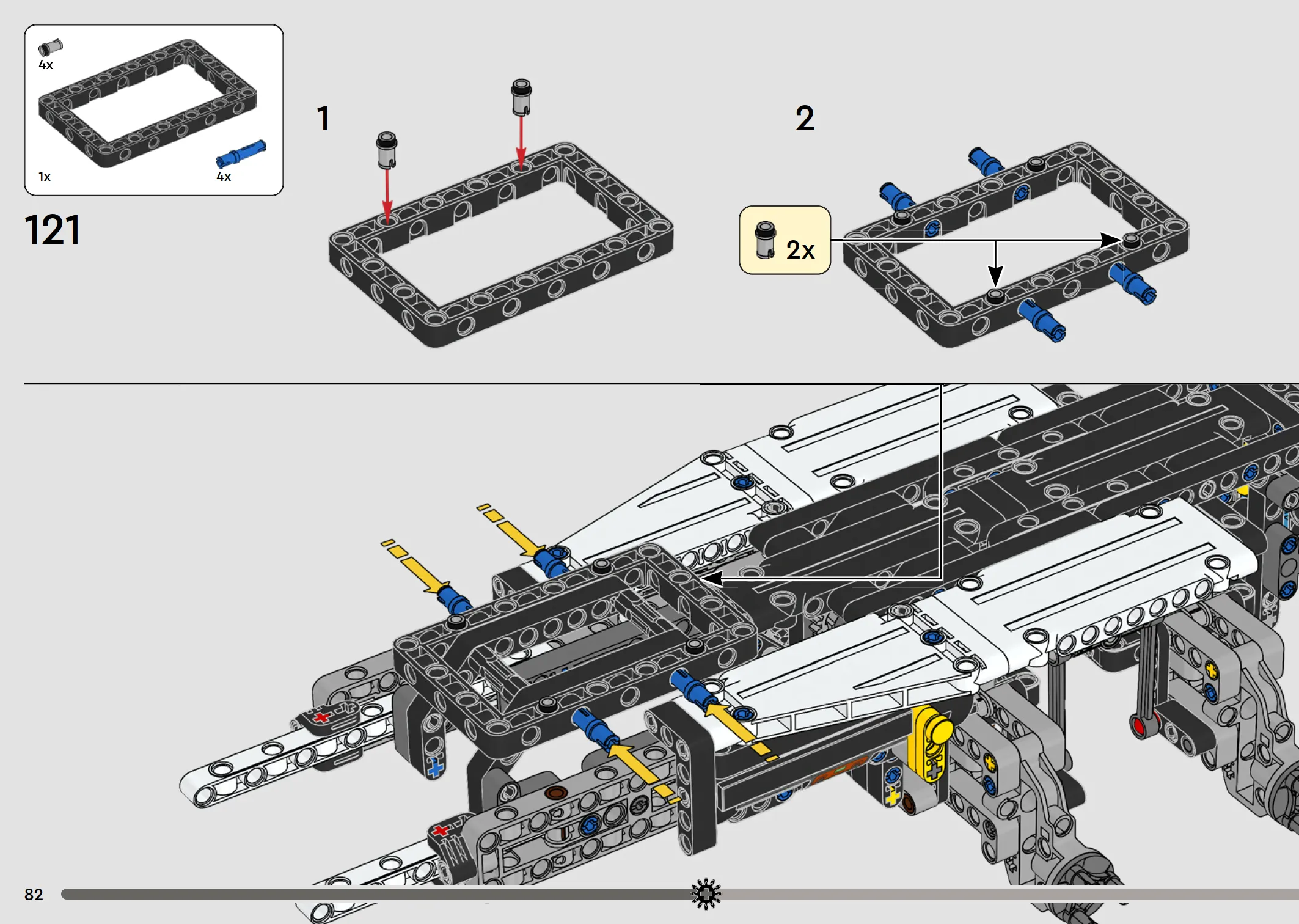 4x
1x
4x
121
1
2
2x
82