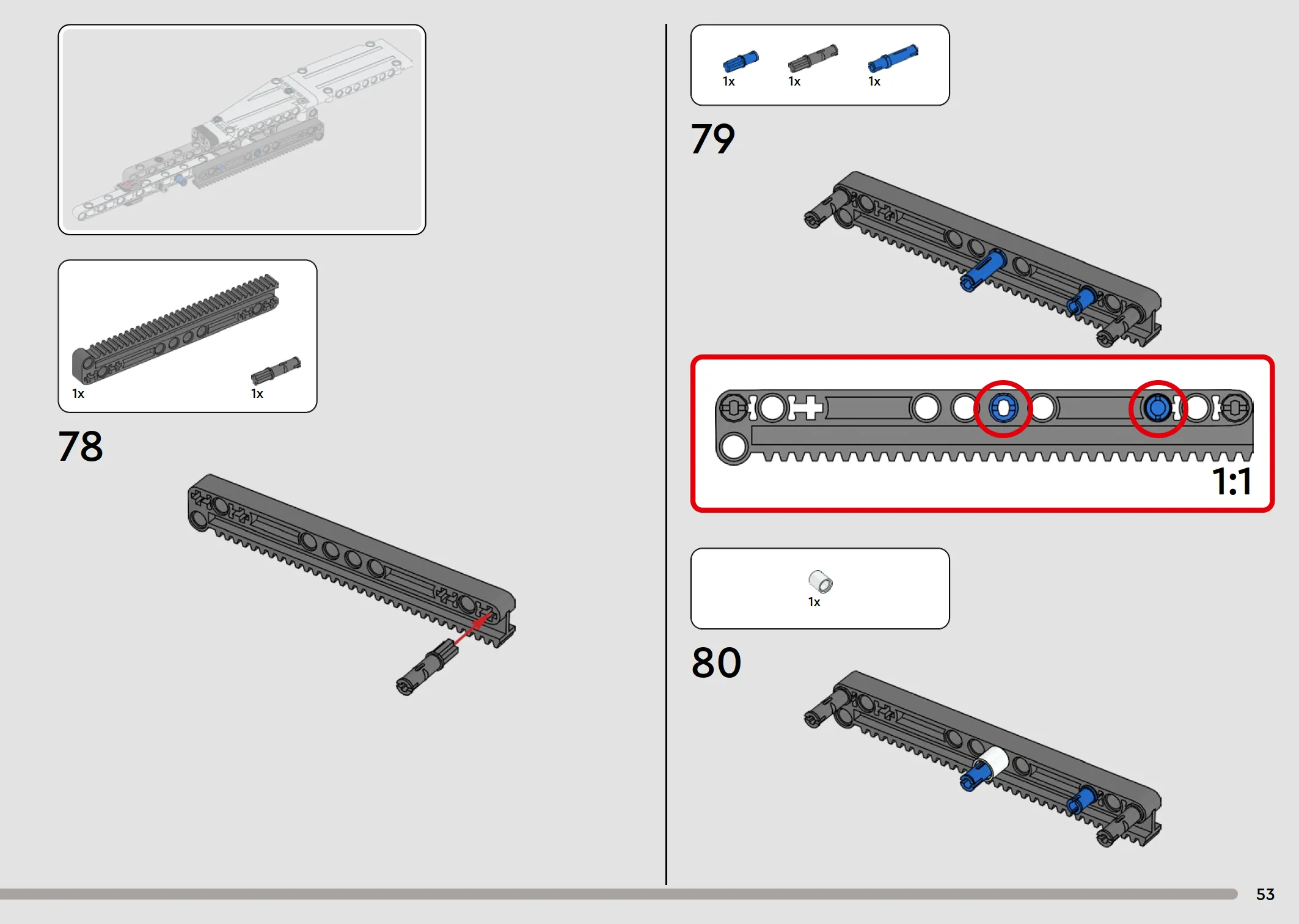 1x
1x

78

1x
1x
1x

79

1:1

1x

80

53