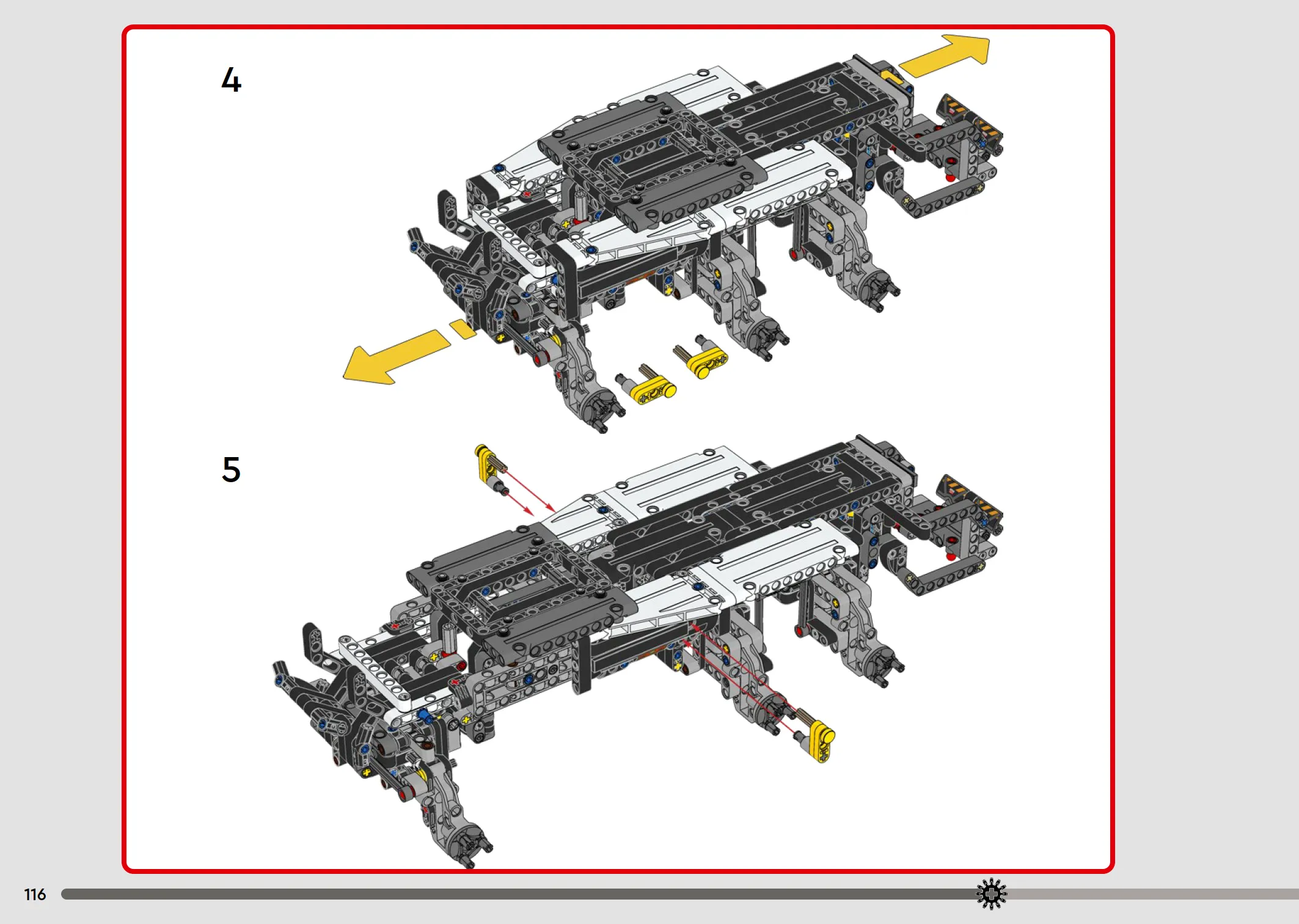 4

5

116