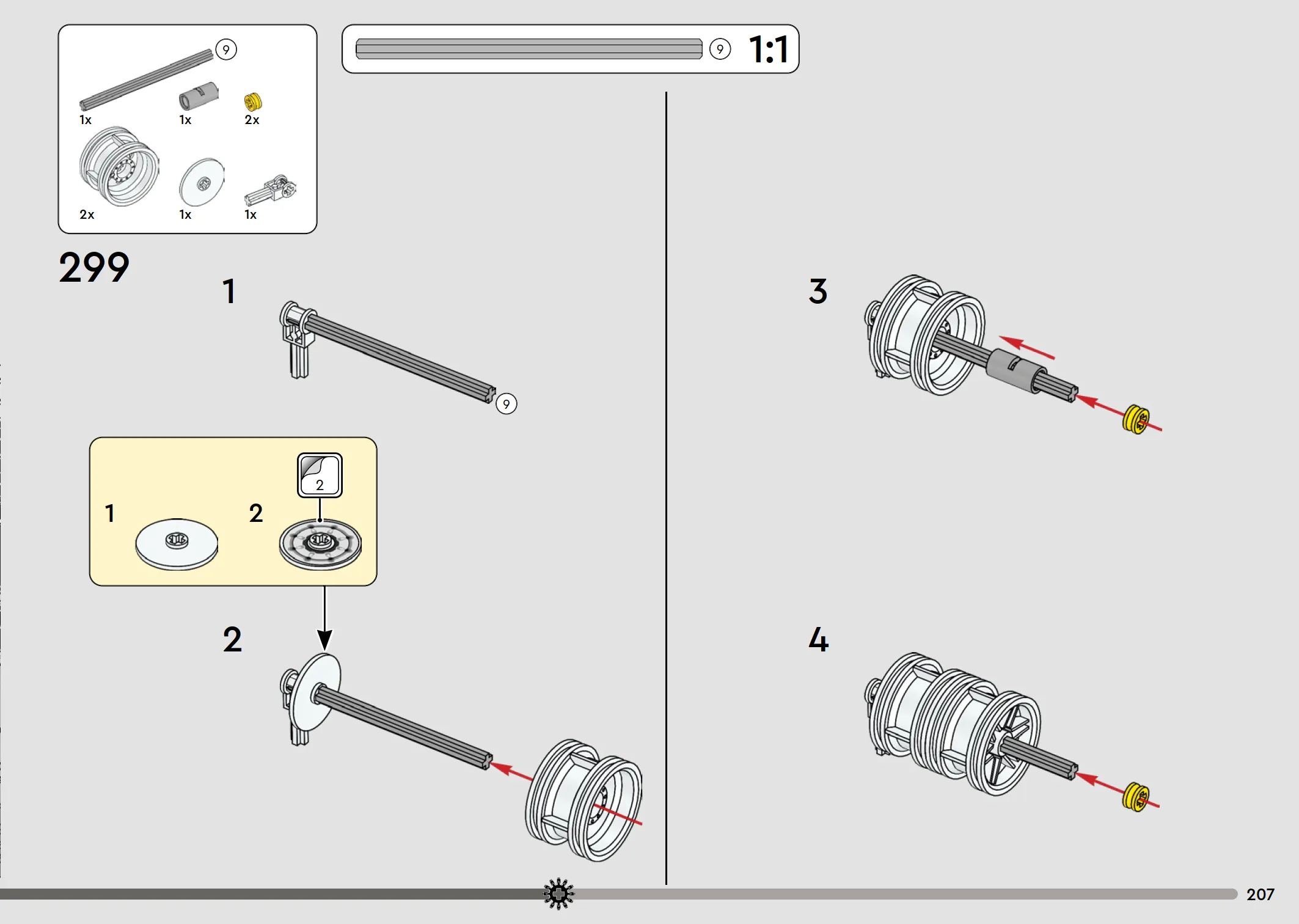 9
1x
1x
2x
2x
1x
1x

9 1:1

299

1

9

1

2

2

2

3

4

207