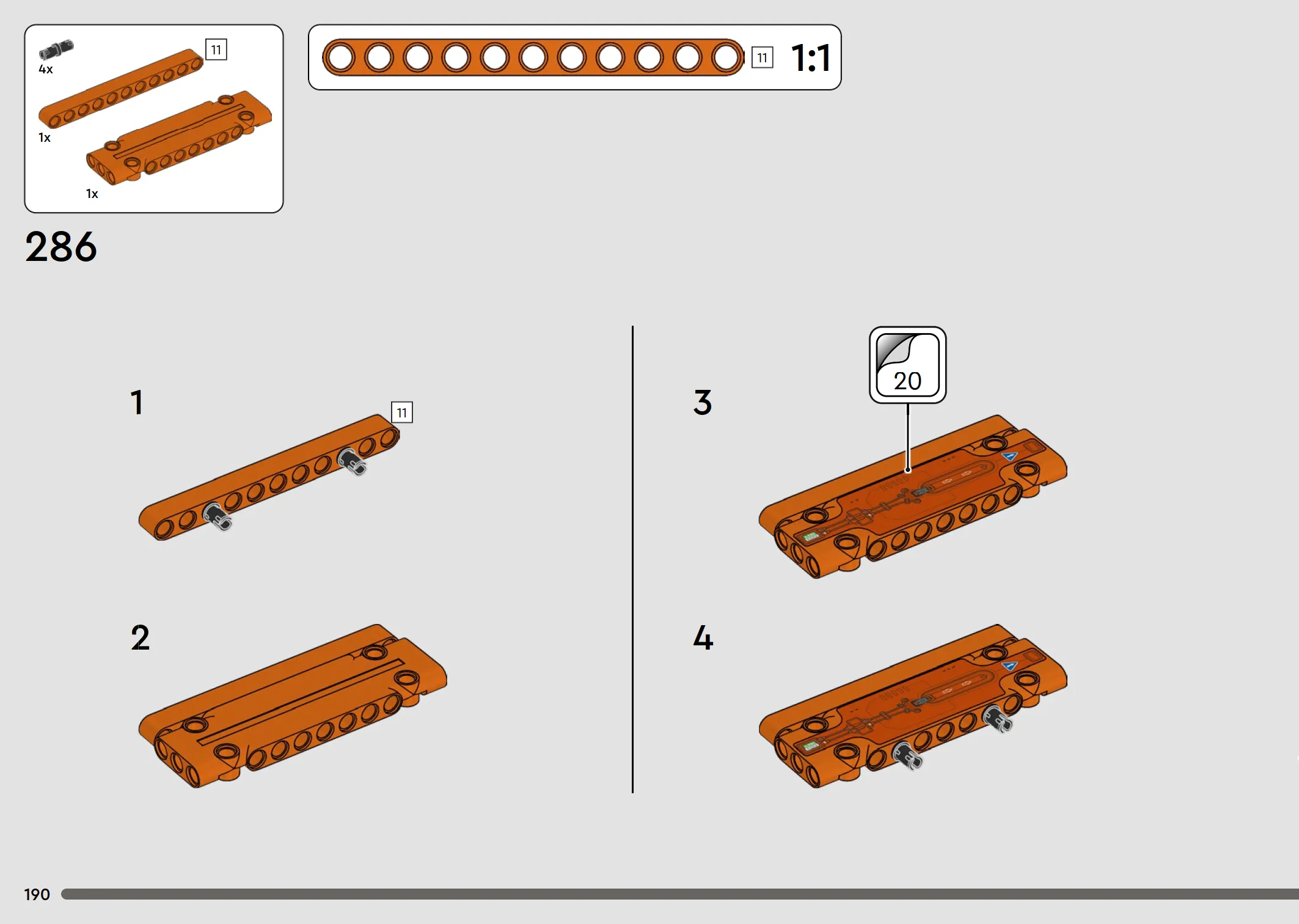 4x
11
1x
1x

11 1:1

286

1
11

2

3
20

4

190