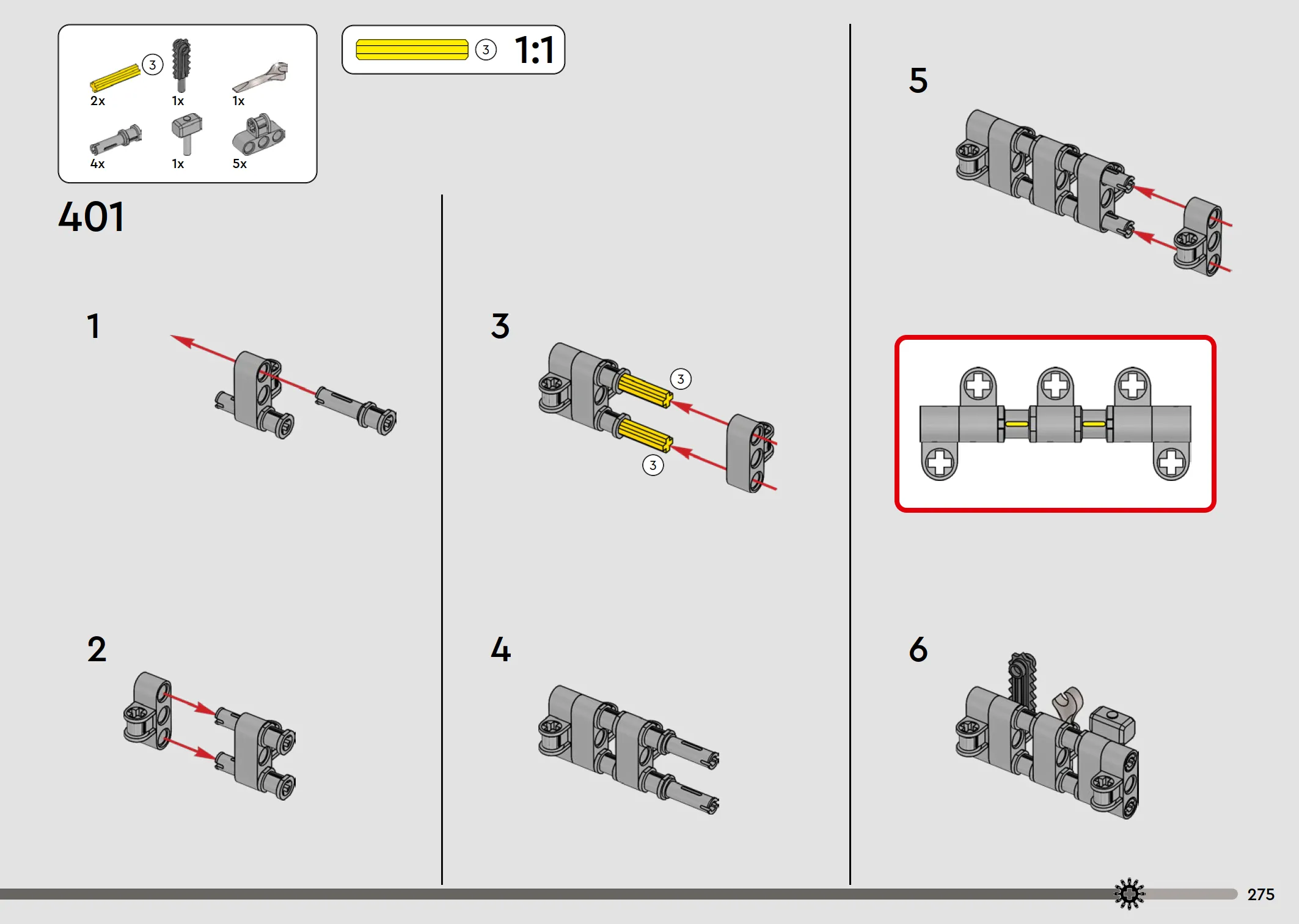 3
2x
1x
1x
4x
1x
5x

3 1:1

401

1

2

3
3
3

4

5

6

275